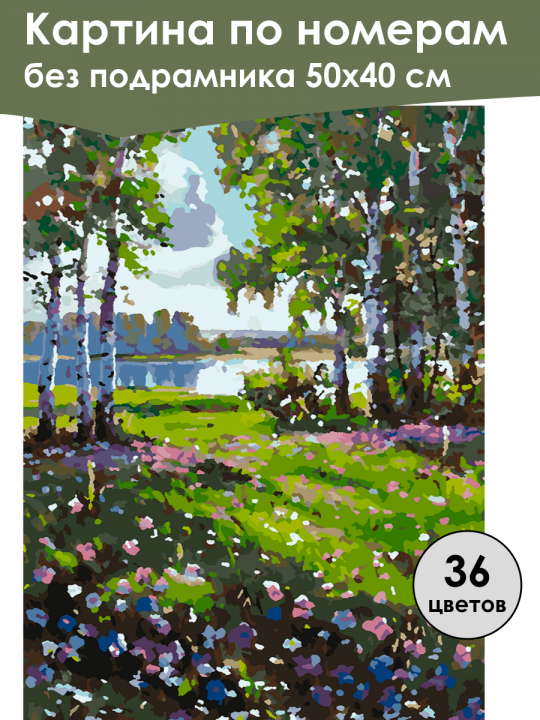 Картина по номерам
без подрамника 50х40 см

36
цветов