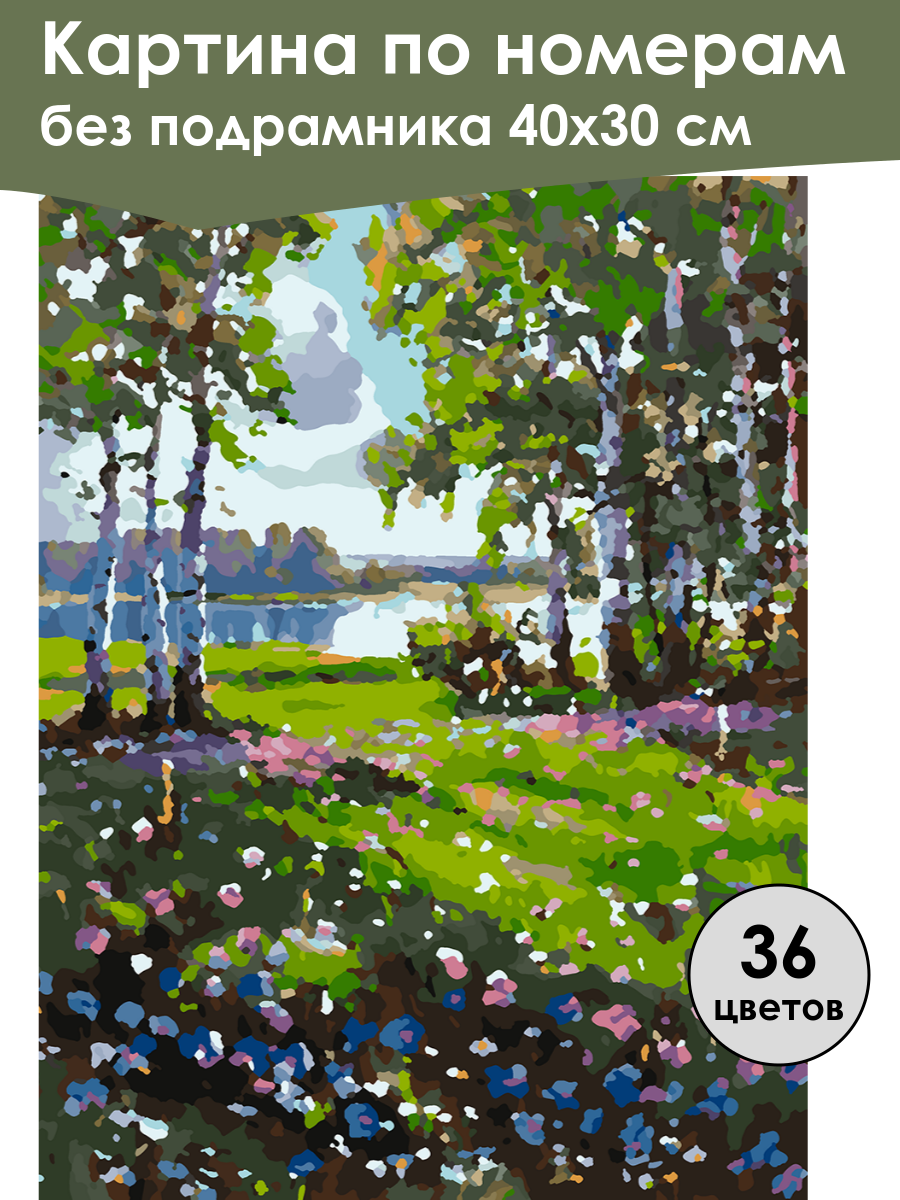 Картина по номерам
без подрамника 40х30 см

36
цветов