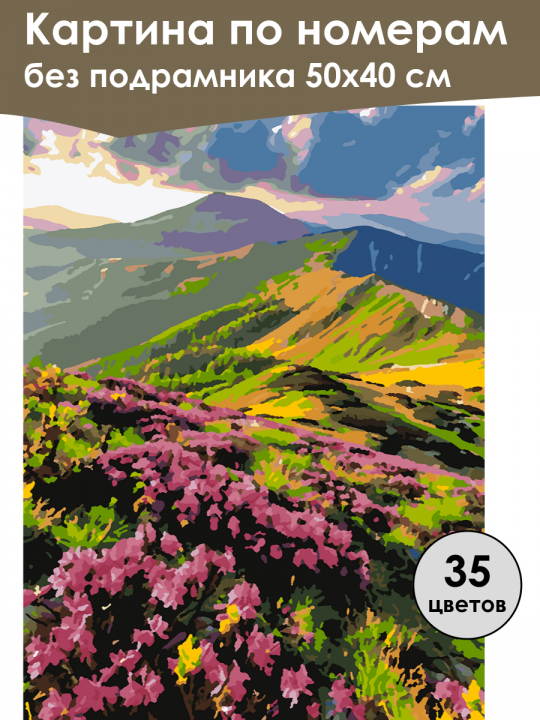 Картина по номерам
без подрамника 50х40 см

35
цветов