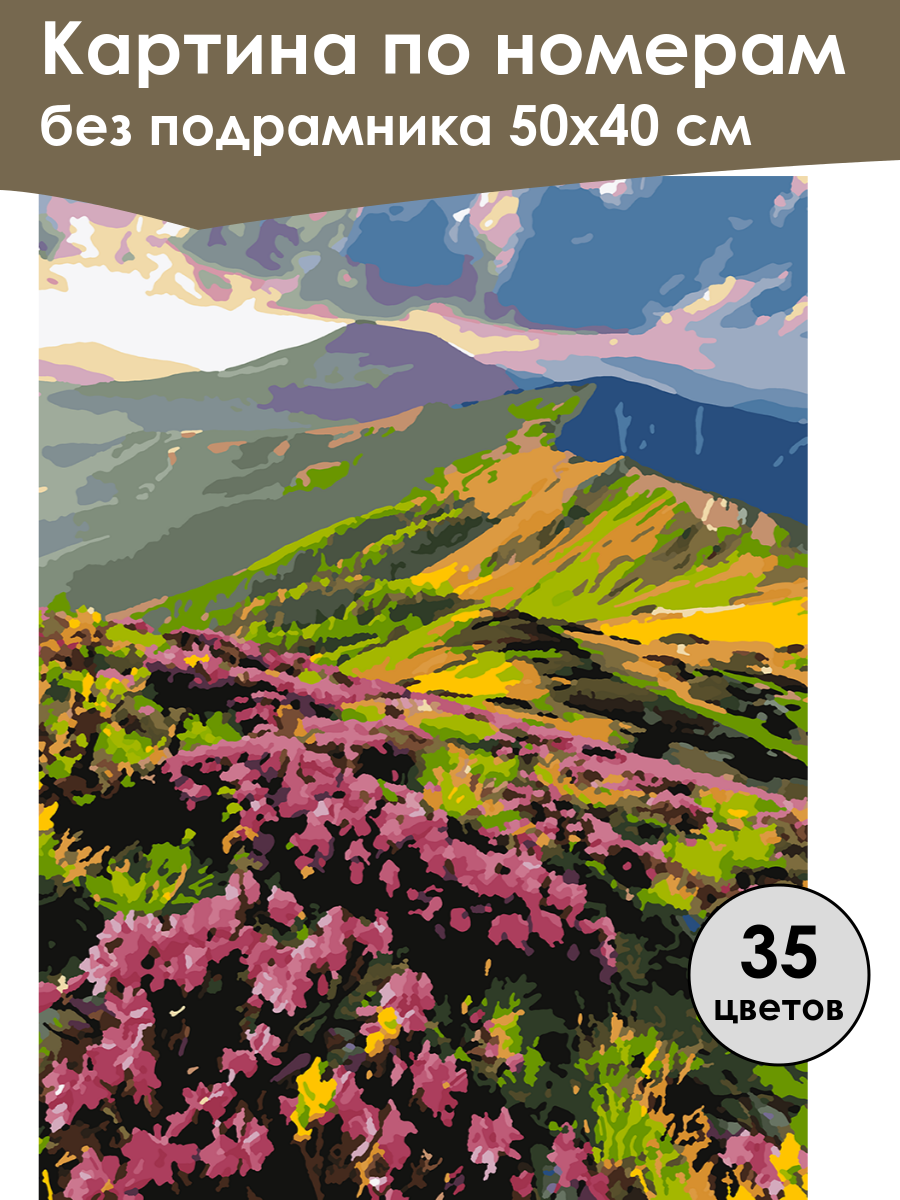 Картина по номерам
без подрамника 50х40 см

35
цветов