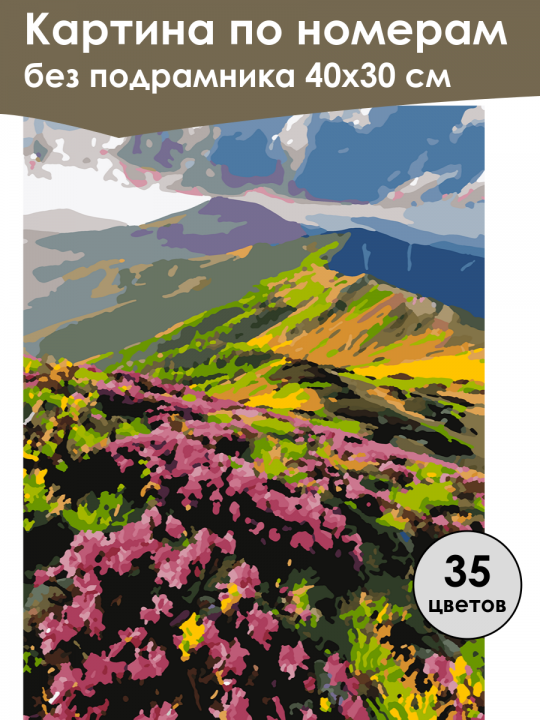 Картина по номерам
без подрамника 40х30 см

35
цветов