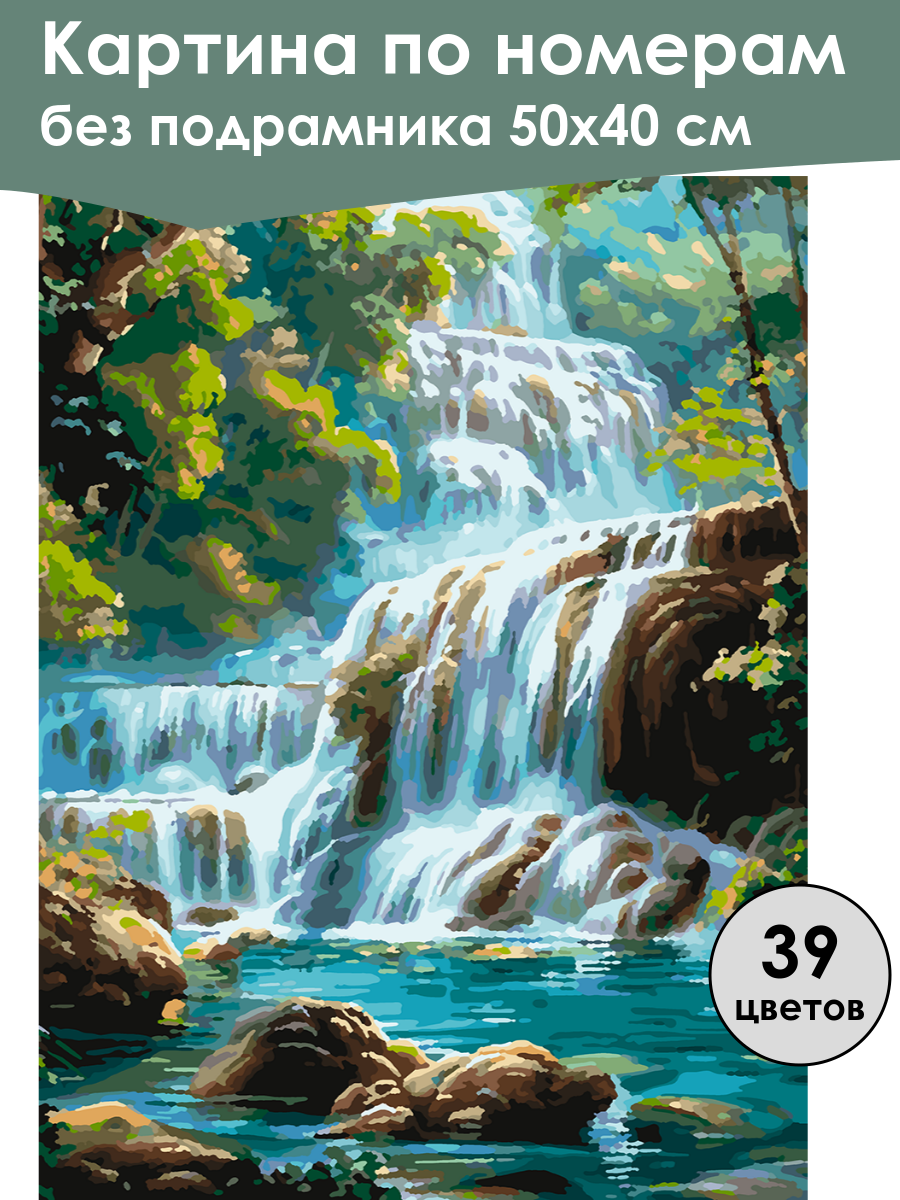 Картина по номерам
без подрамника 50х40 см

39
цветов