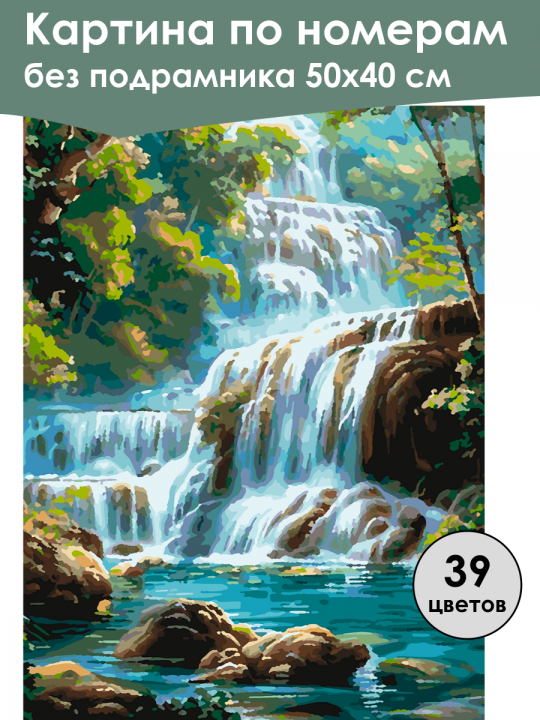 Картина по номерам
без подрамника 50х40 см

39
цветов