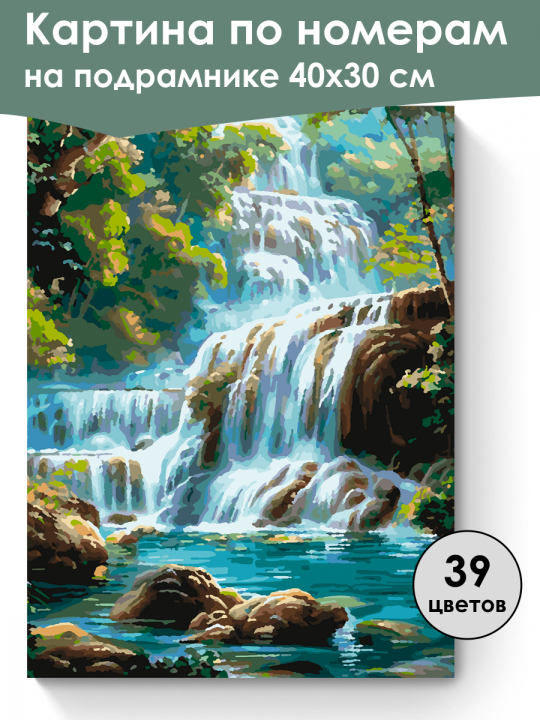 Картина по номерам
на подрамнике 40х30 см

39
цветов