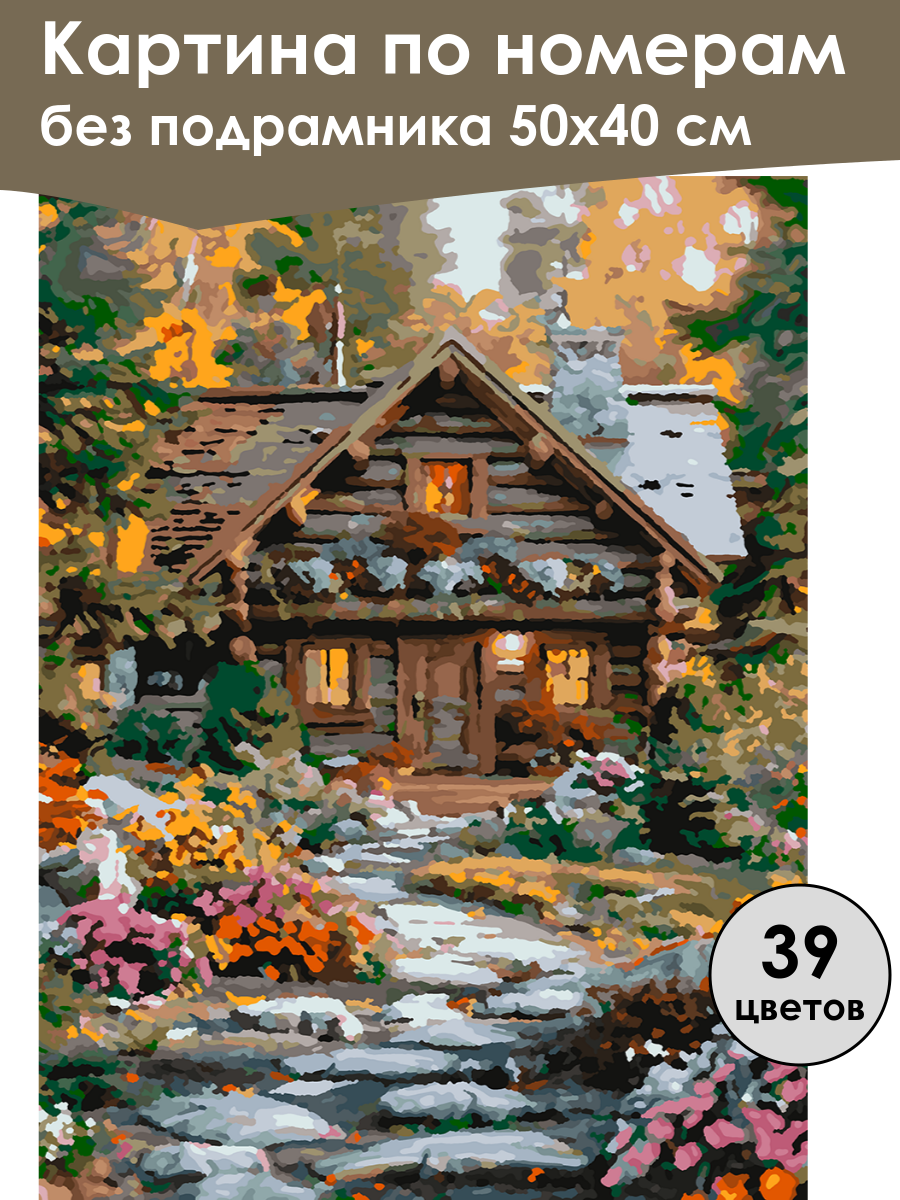 Картина по номерам
без подрамника 50х40 см

39
цветов