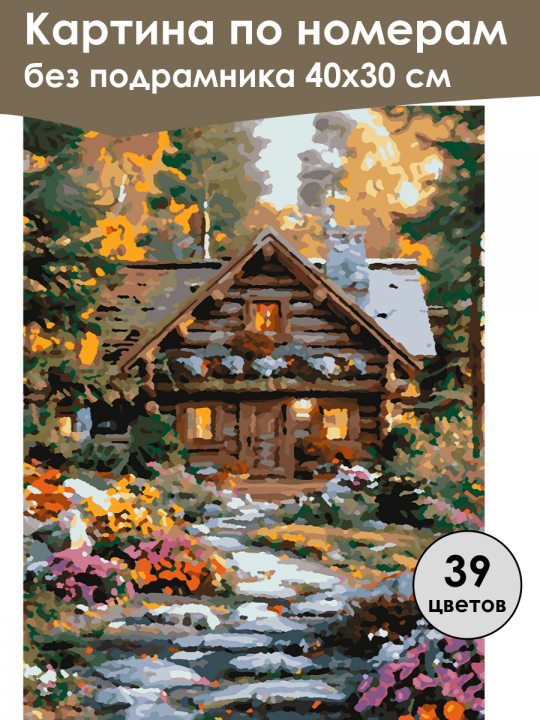 Картина по номерам
без подрамника 40х30 см

39
цветов