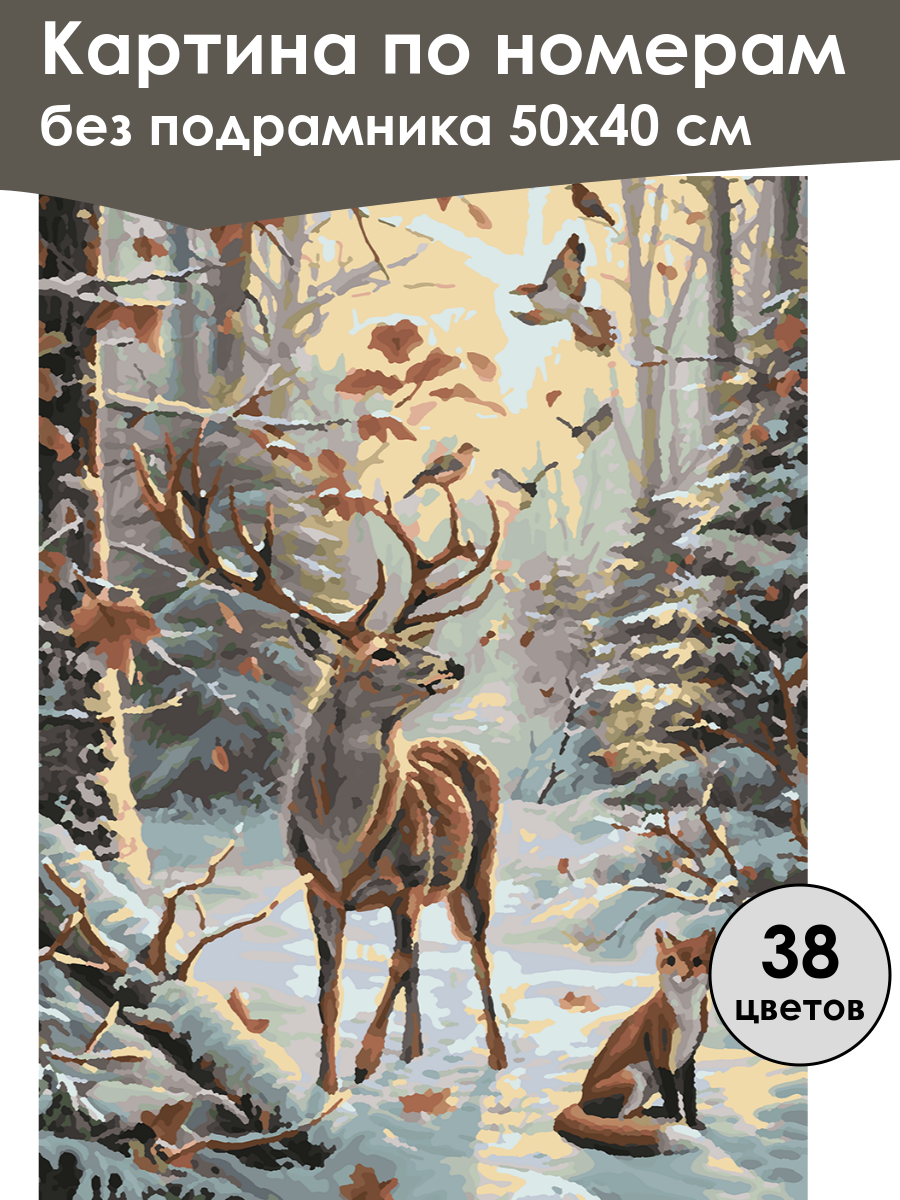 Картина по номерам
без подрамника 50х40 см

38
цветов