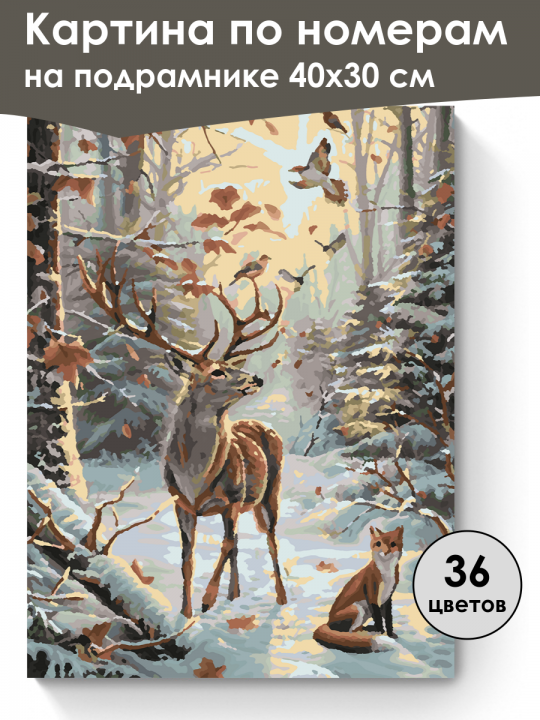 Картина по номерам
на подрамнике 40х30 см

36
цветов