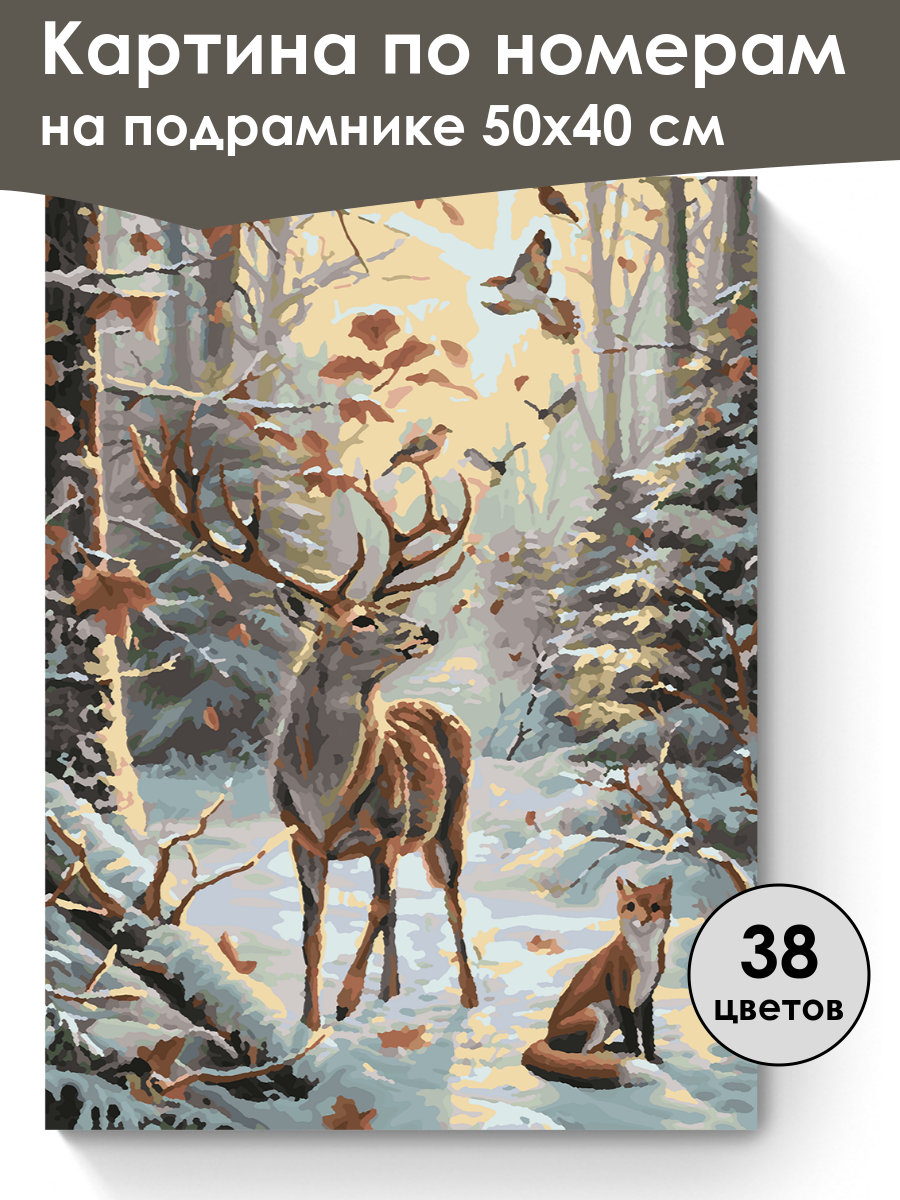 Картина по номерам
на подрамнике 50х40 см

38
цветов