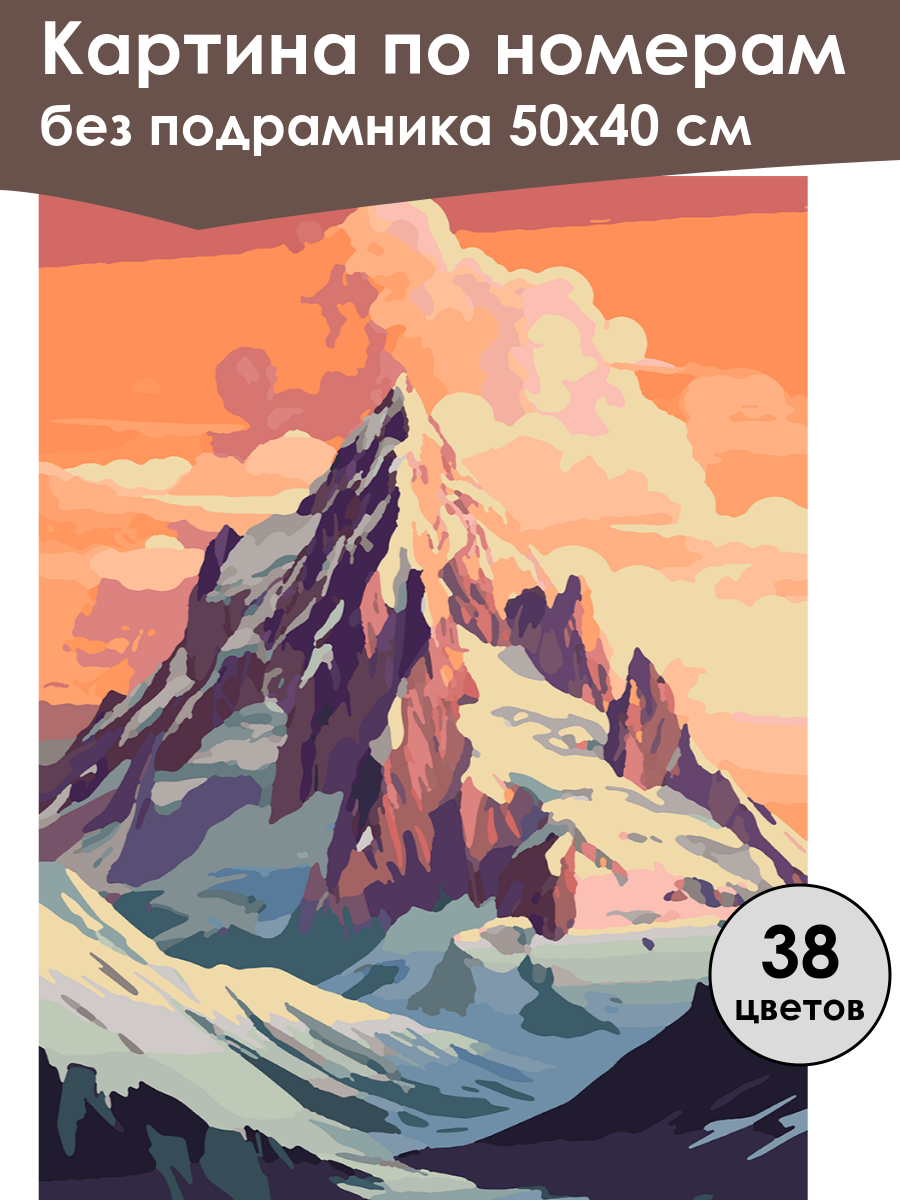 Картина по номерам
без подрамника 50х40 см

38
цветов