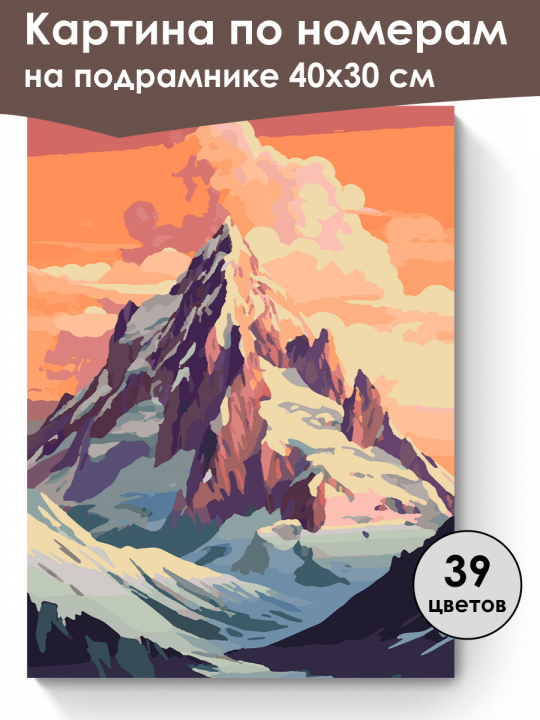 Картина по номерам
на подрамнике 40x30 см

39
цветов