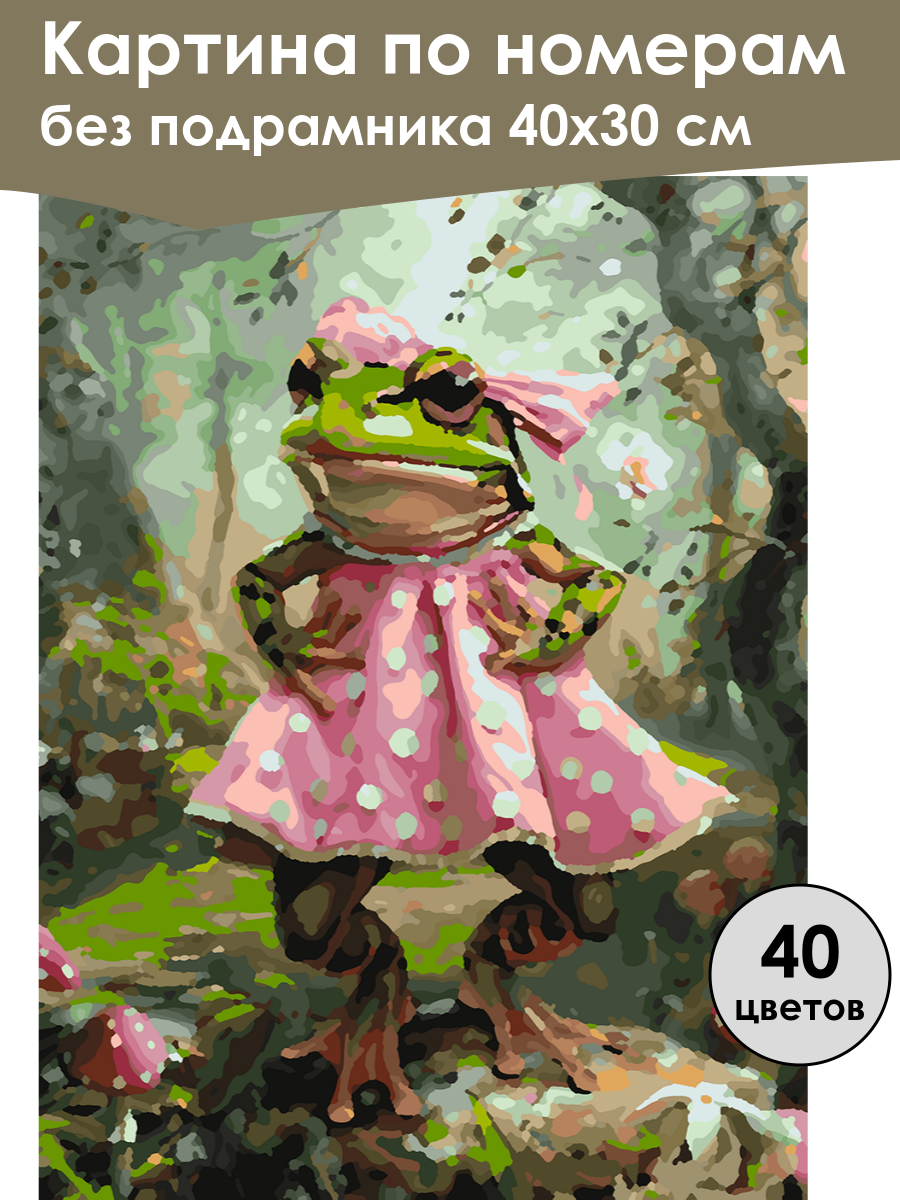 Картина по номерам
без подрамника 40х30 см

40
цветов