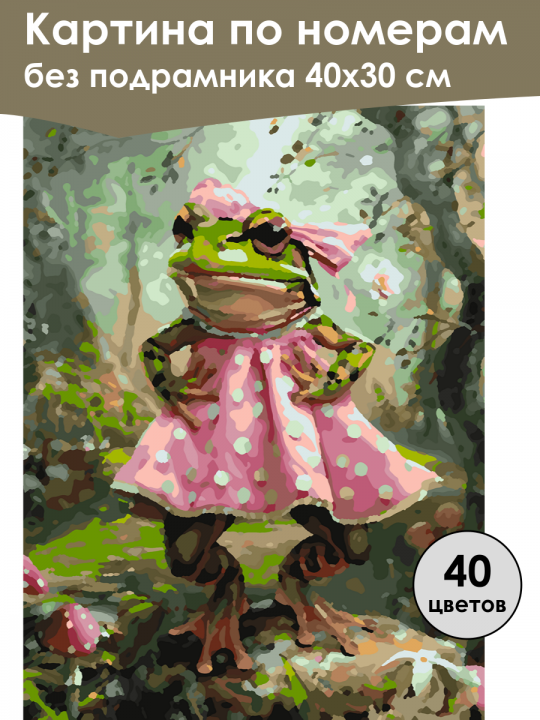 Картина по номерам
без подрамника 40х30 см

40
цветов