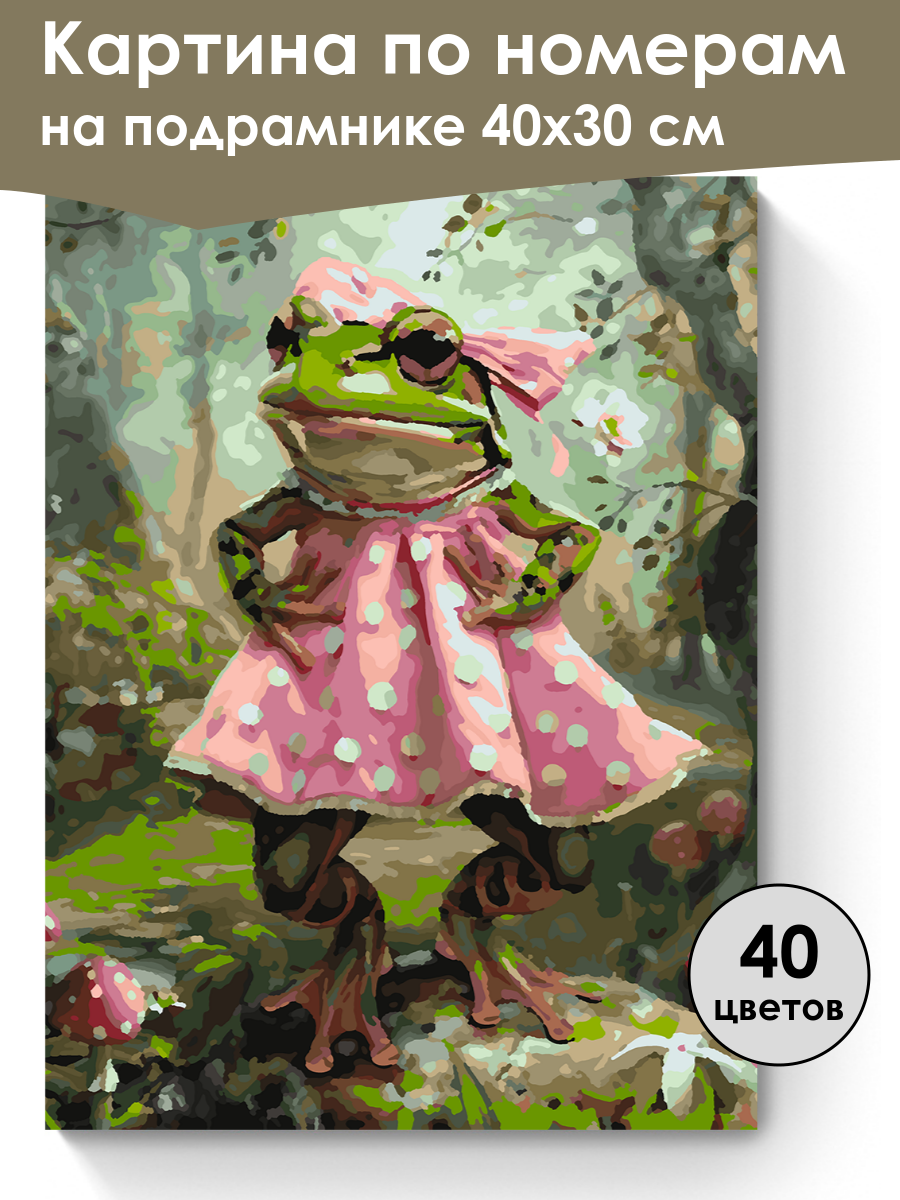 Картина по номерам на подрамнике 40х30 см

40
цветов