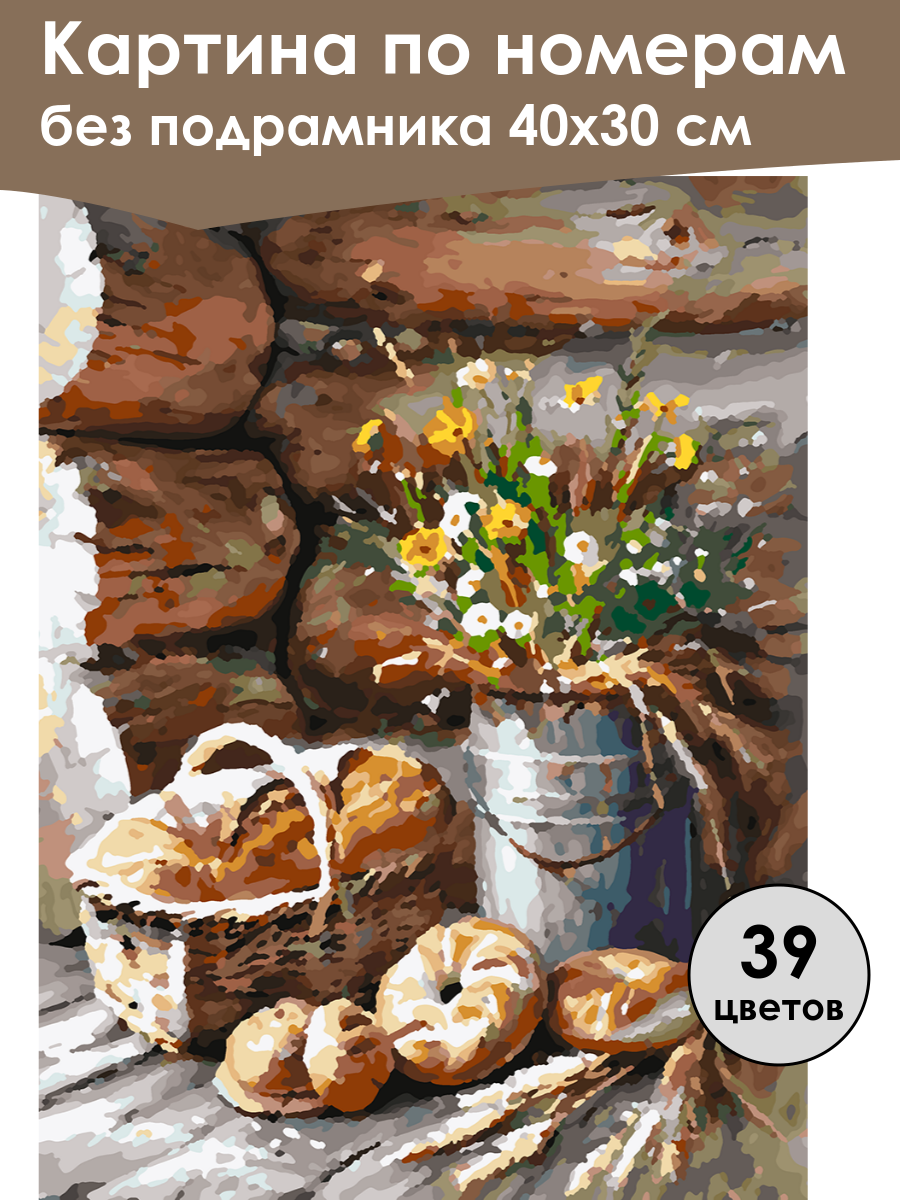 Картина по номерам
без подрамника 40х30 см

39
цветов