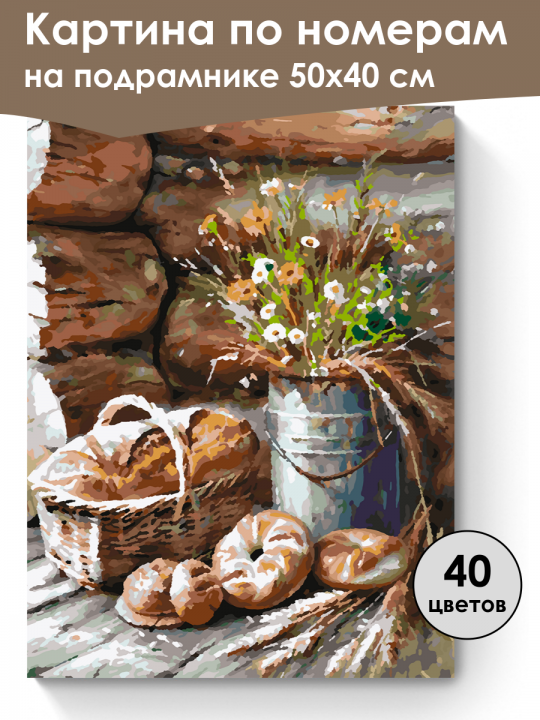 Картина по номерам на подрамнике 50х40 см

40 цветов