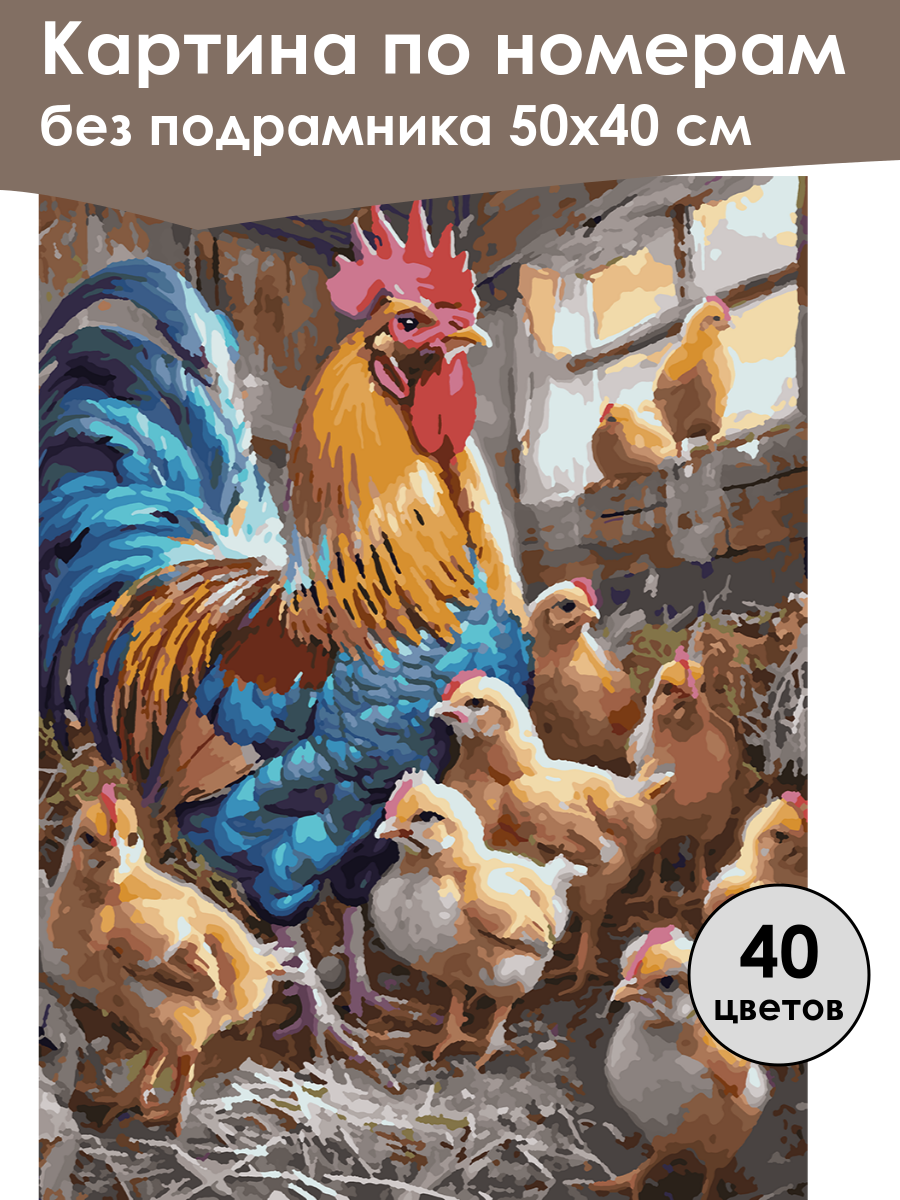 Картина по номерам
без подрамника 50х40 см

40
цветов