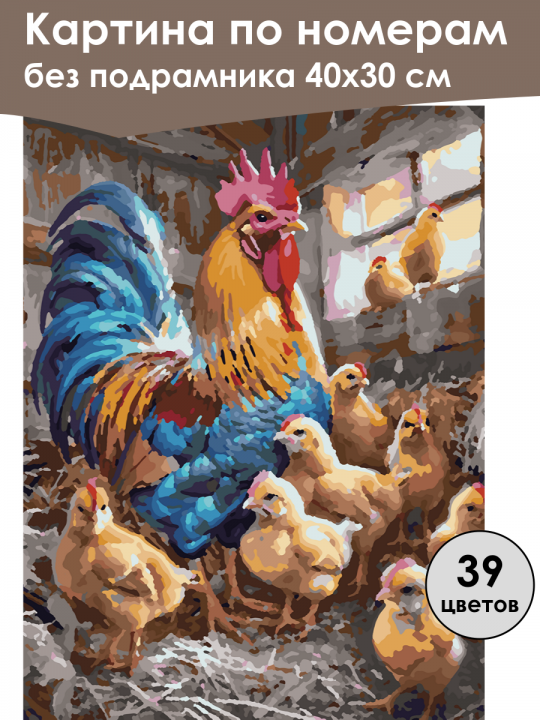 Картина по номерам
без подрамника 40х30 см

39
цветов