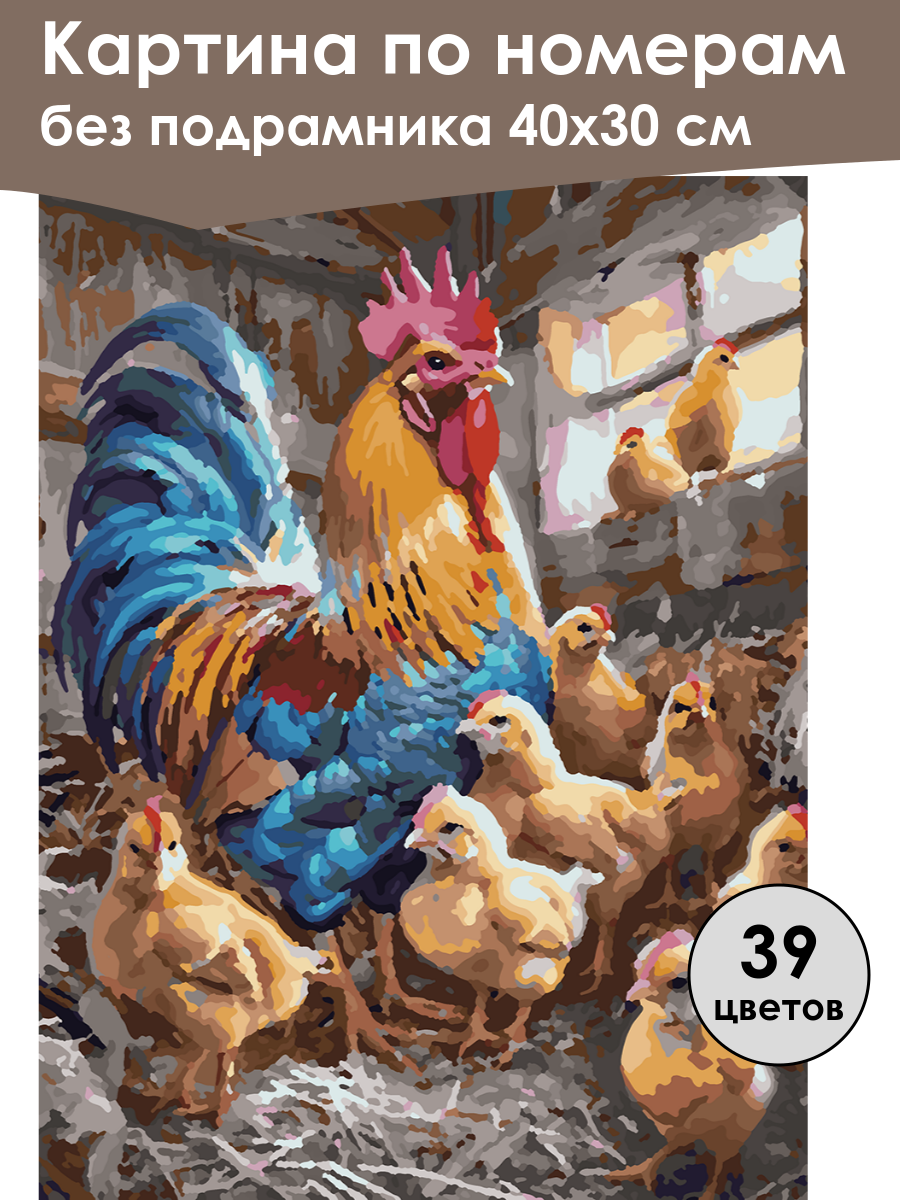 Картина по номерам
без подрамника 40х30 см

39
цветов