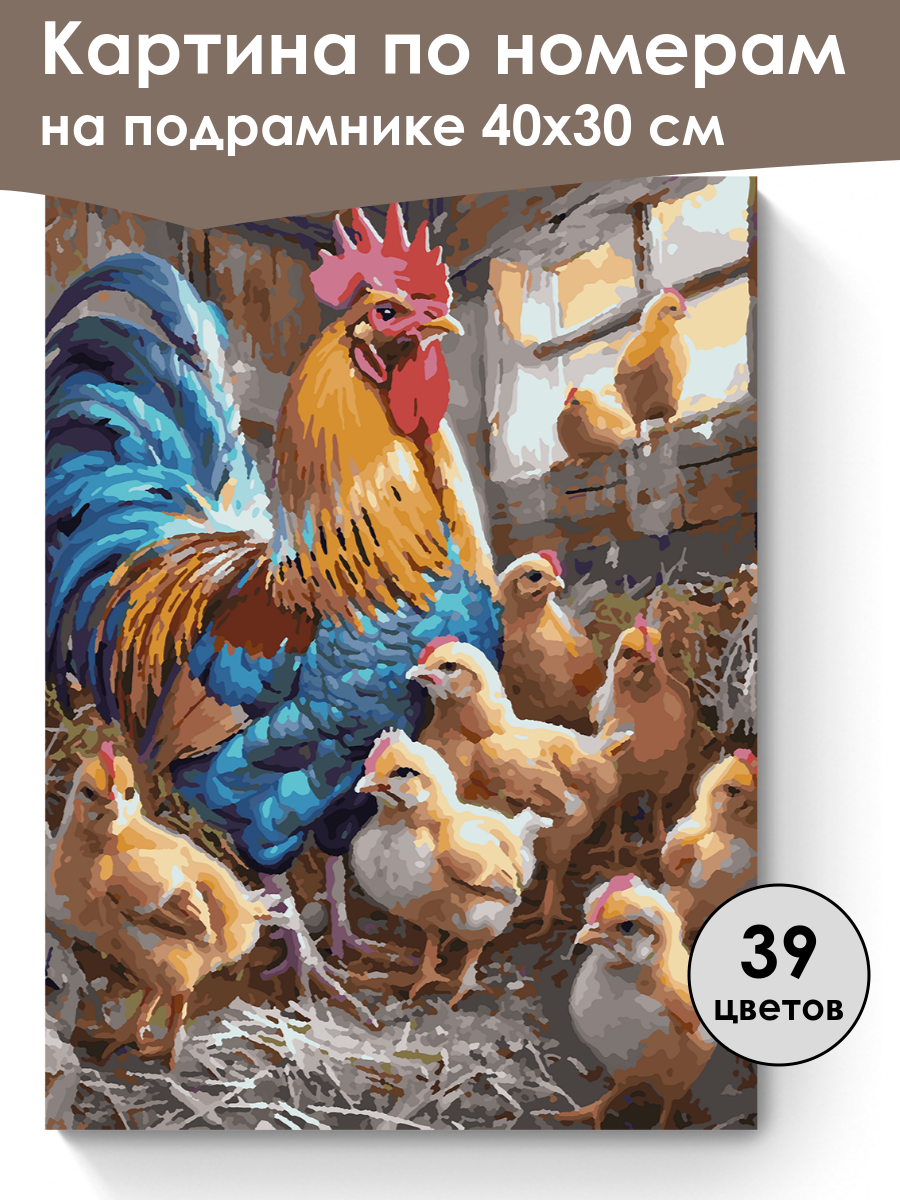 Картина по номерам
на подрамнике 40х30 см

39
цветов