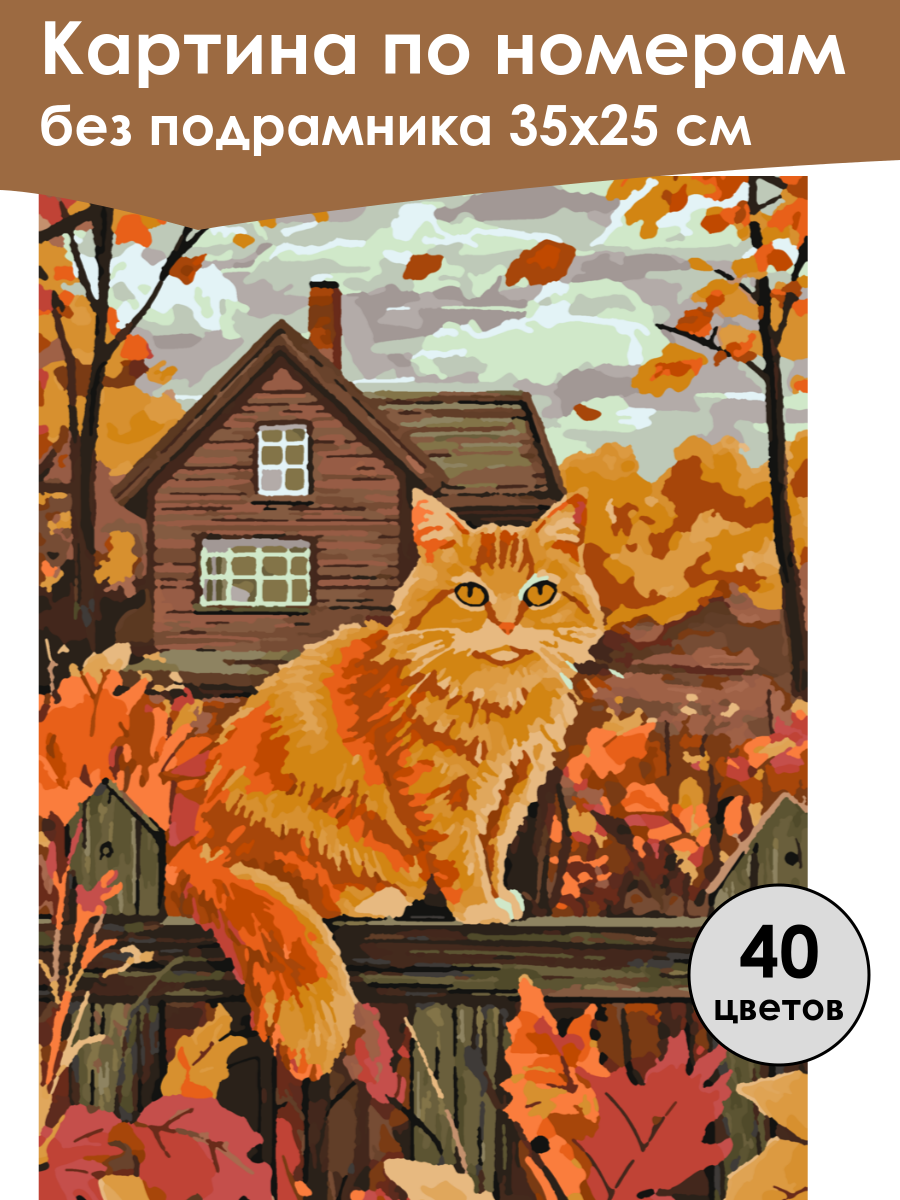 Картина по номерам
без подрамника 35х25 см

40
цветов