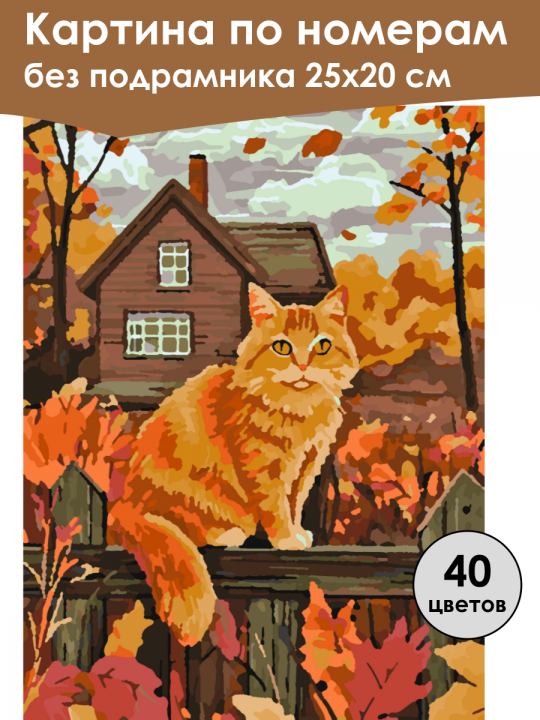 Картина по номерам
без подрамника 25х20 см

40
цветов