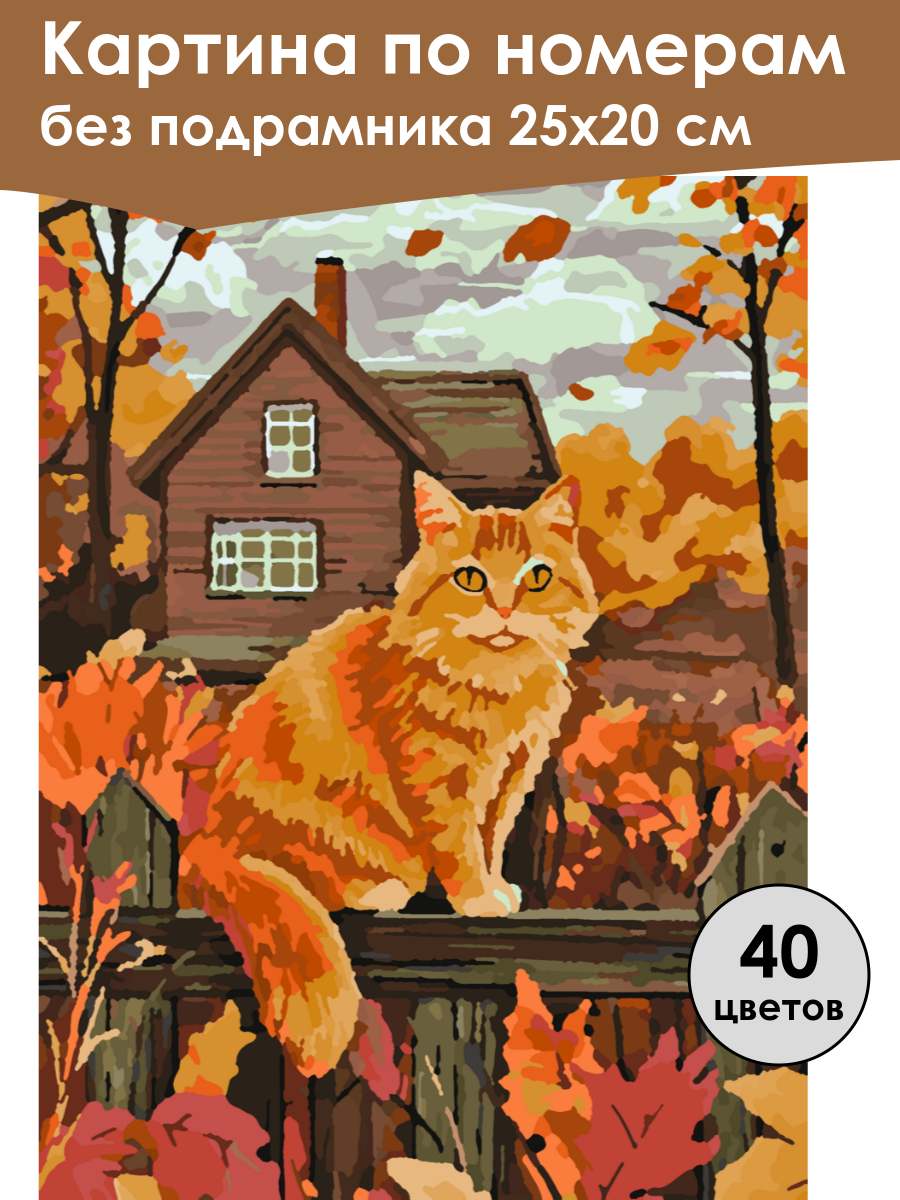 Картина по номерам
без подрамника 25х20 см

40
цветов