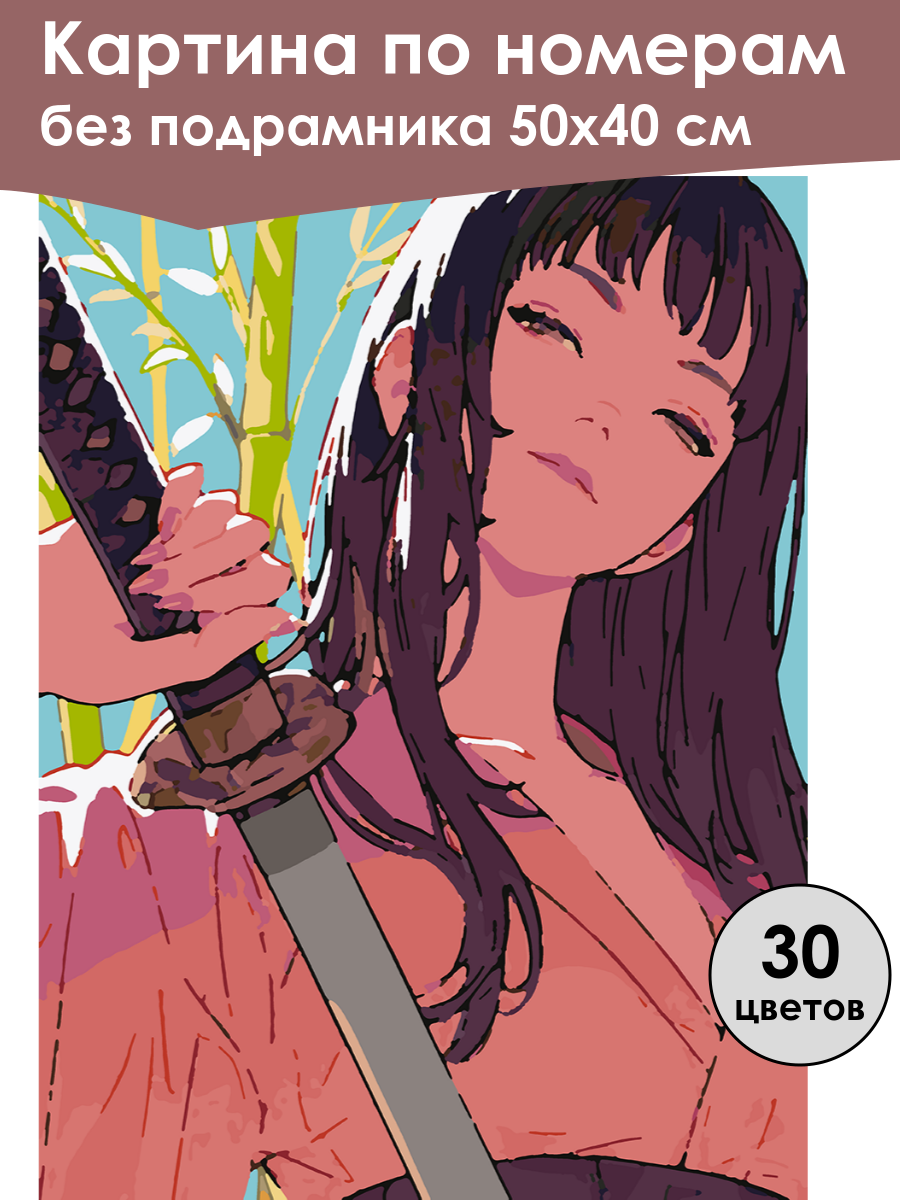 Картина по номерам
без подрамника 50х40 см

30
цветов