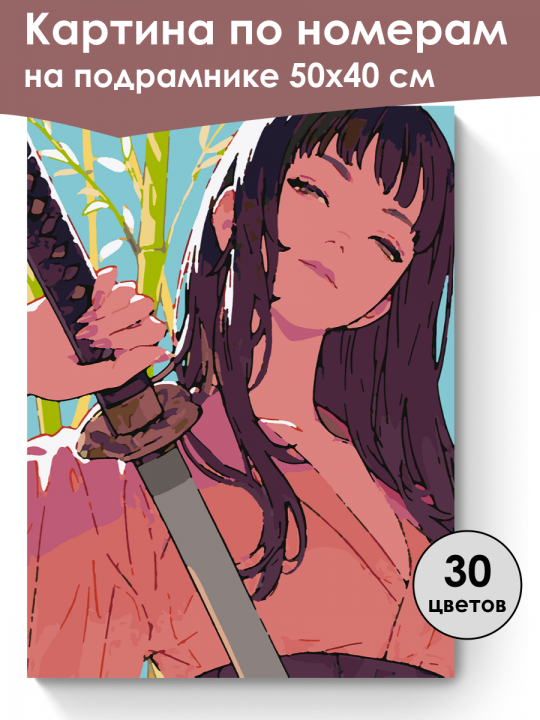 Картина по номерам
на подрамнике 50х40 см

30
цветов