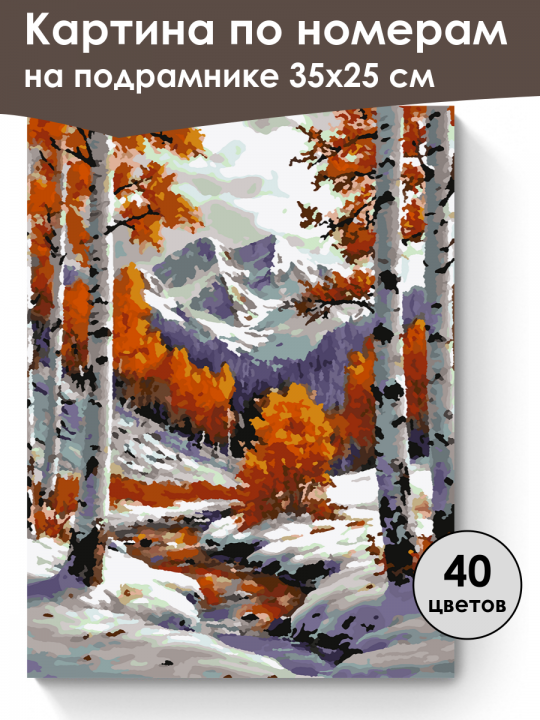 Картина по номерам
на подрамнике 35x25 см

40
цветов