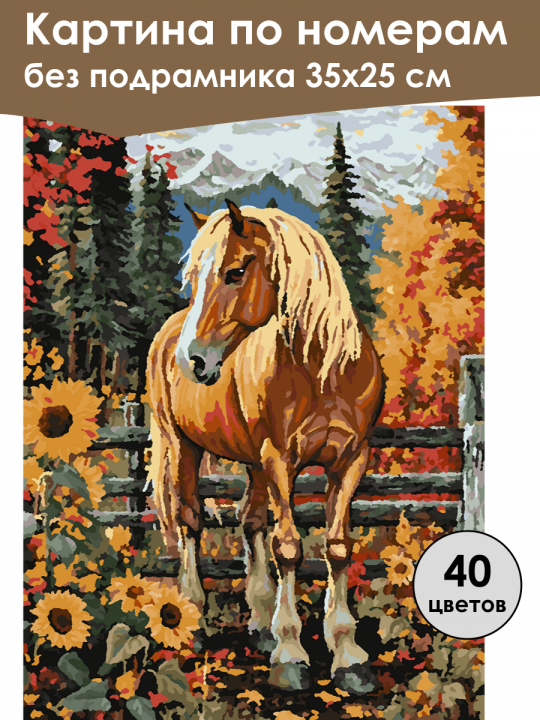 Картина по номерам
без подрамника 35х25 см

40
цветов