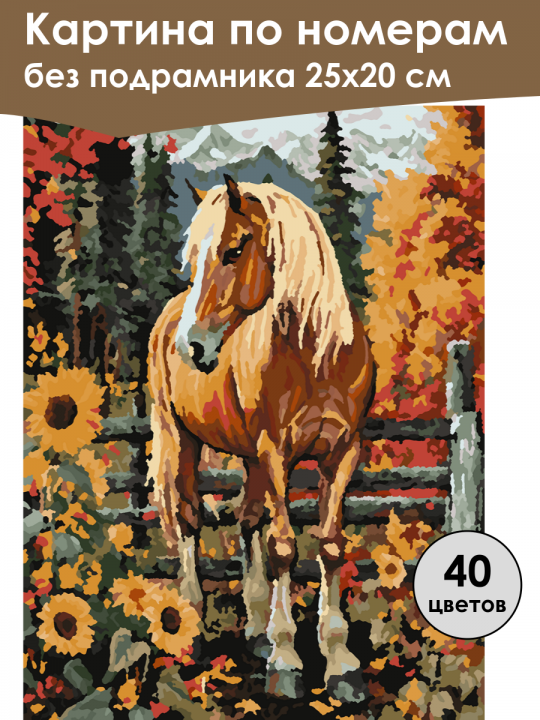 Картина по номерам
без подрамника 25х20 см

40
цветов