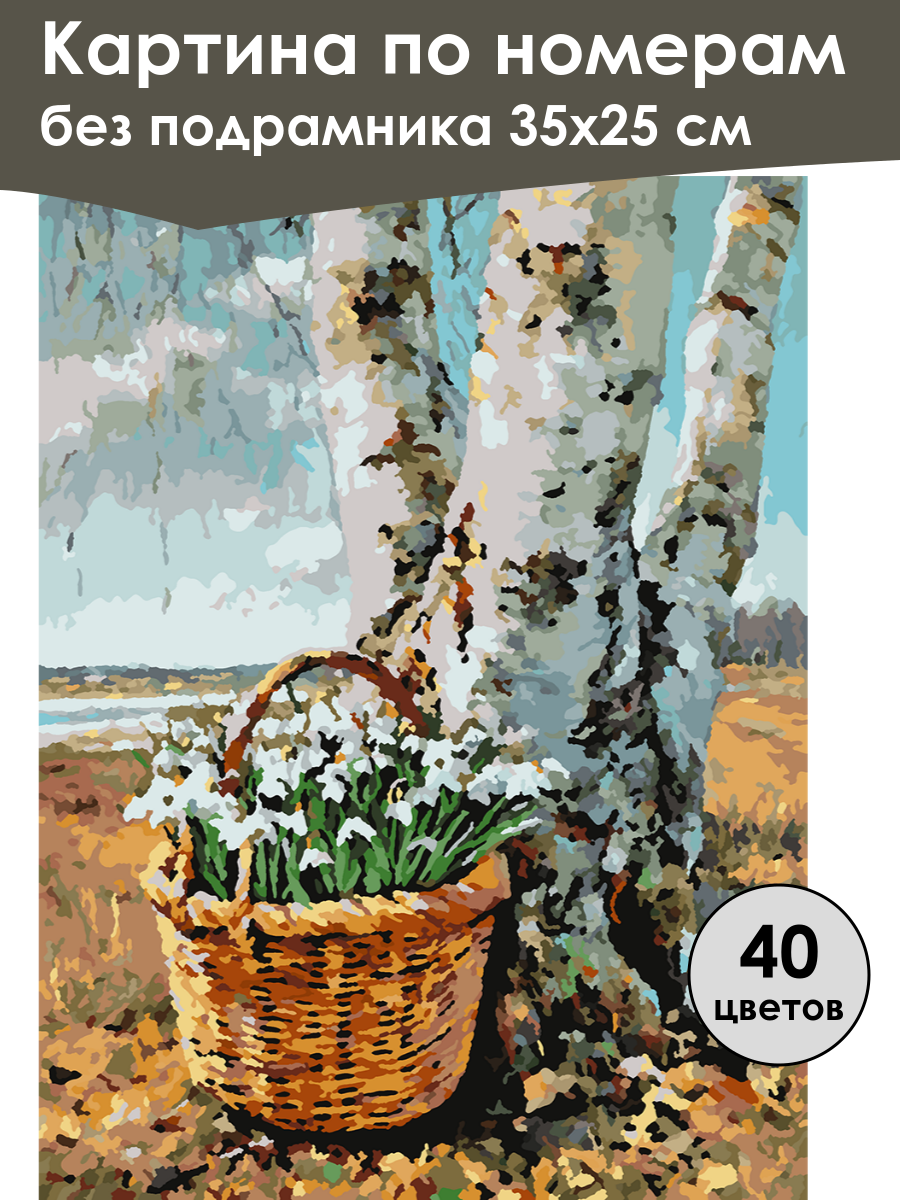 Картина по номерам
без подрамника 35х25 см

40
цветов