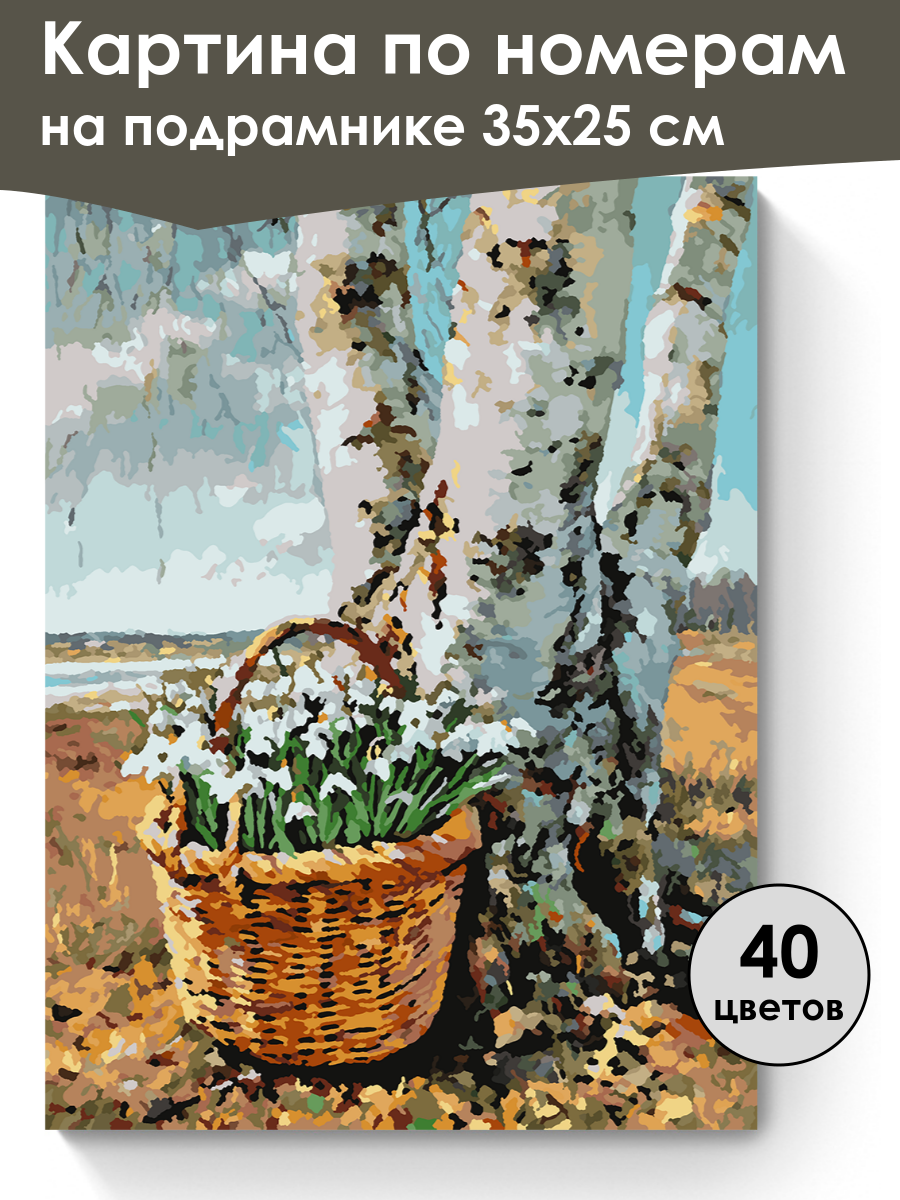 Картина по номерам
на подрамнике 35х25 см

40
цветов