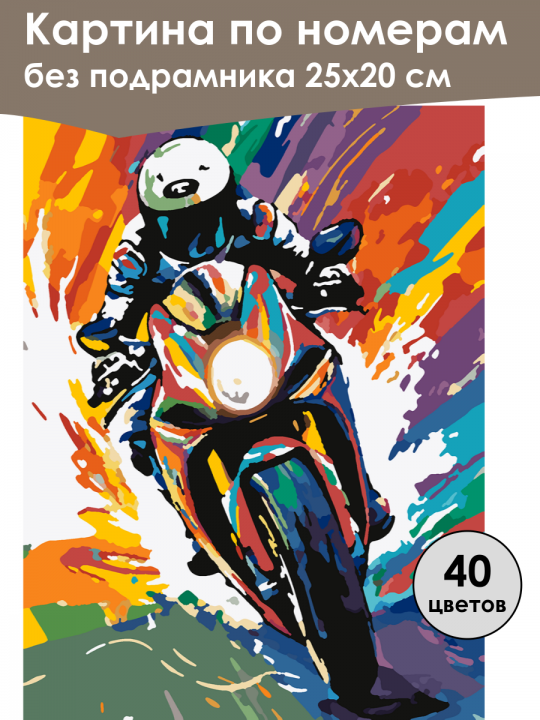 Картина по номерам
без подрамника 25х20 см

40
цветов