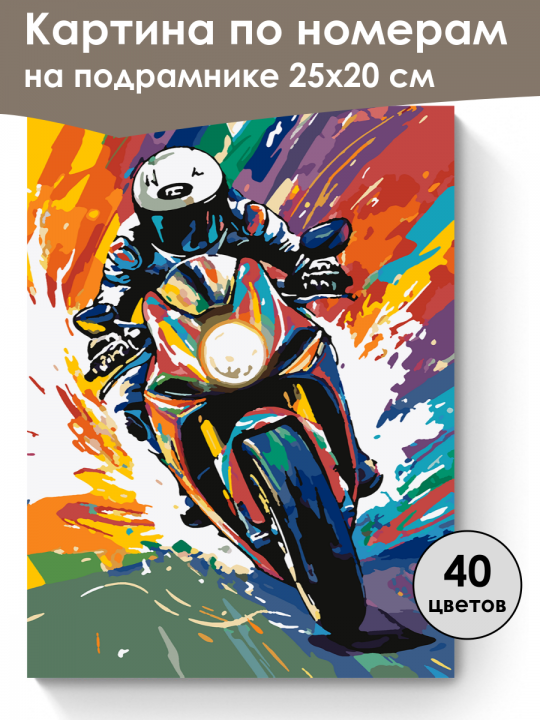 Картина по номерам на подрамнике 25х20 см

40 цветов