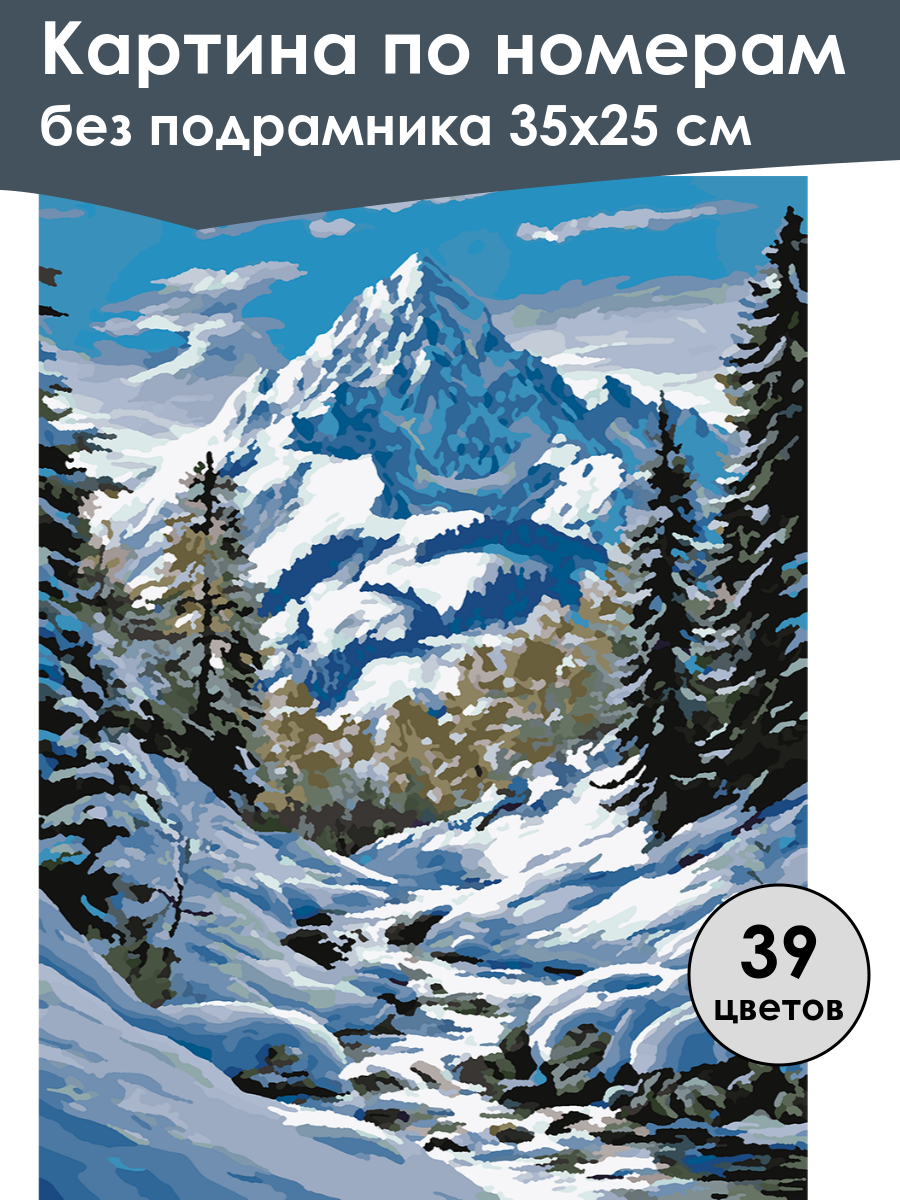 Картина по номерам
без подрамника 35х25 см

39
цветов