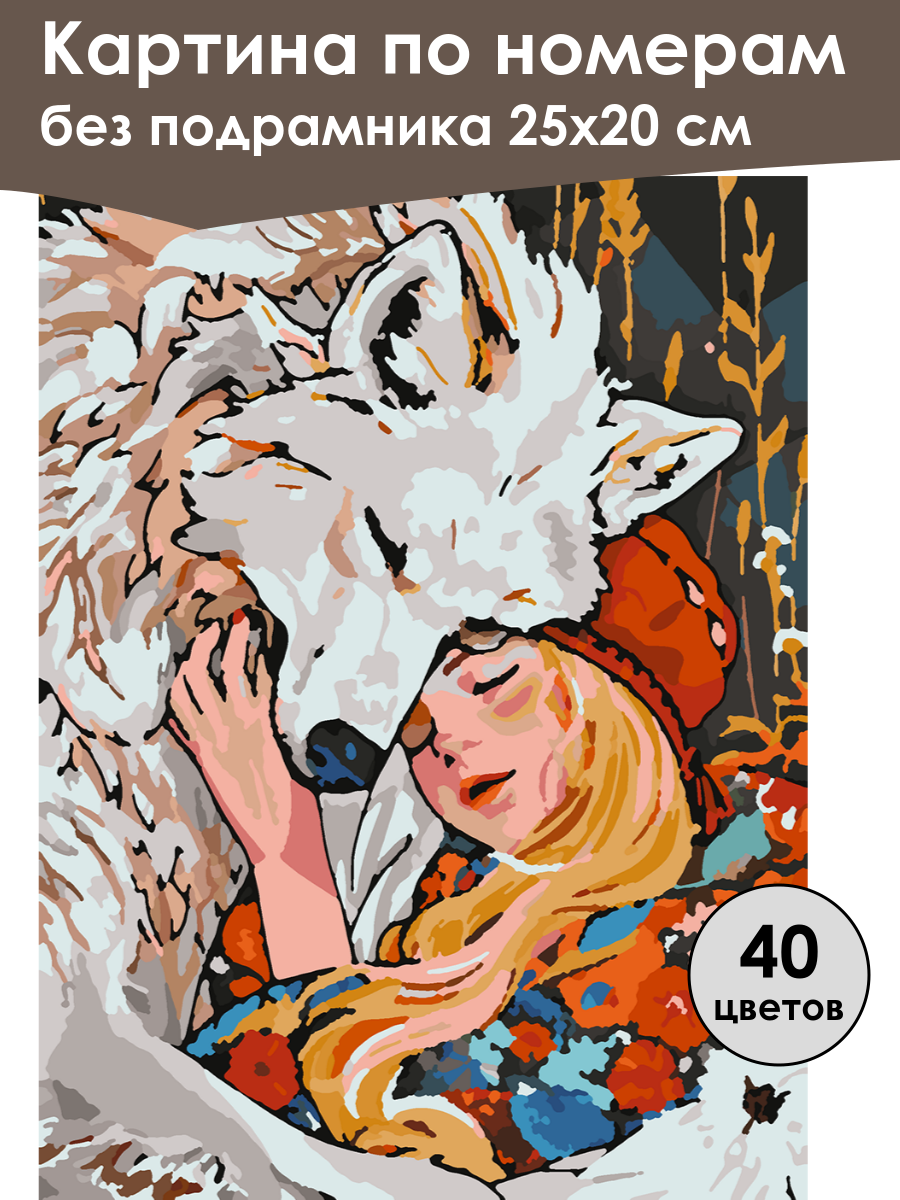 Картина по номерам
без подрамника 25х20 см

40
цветов