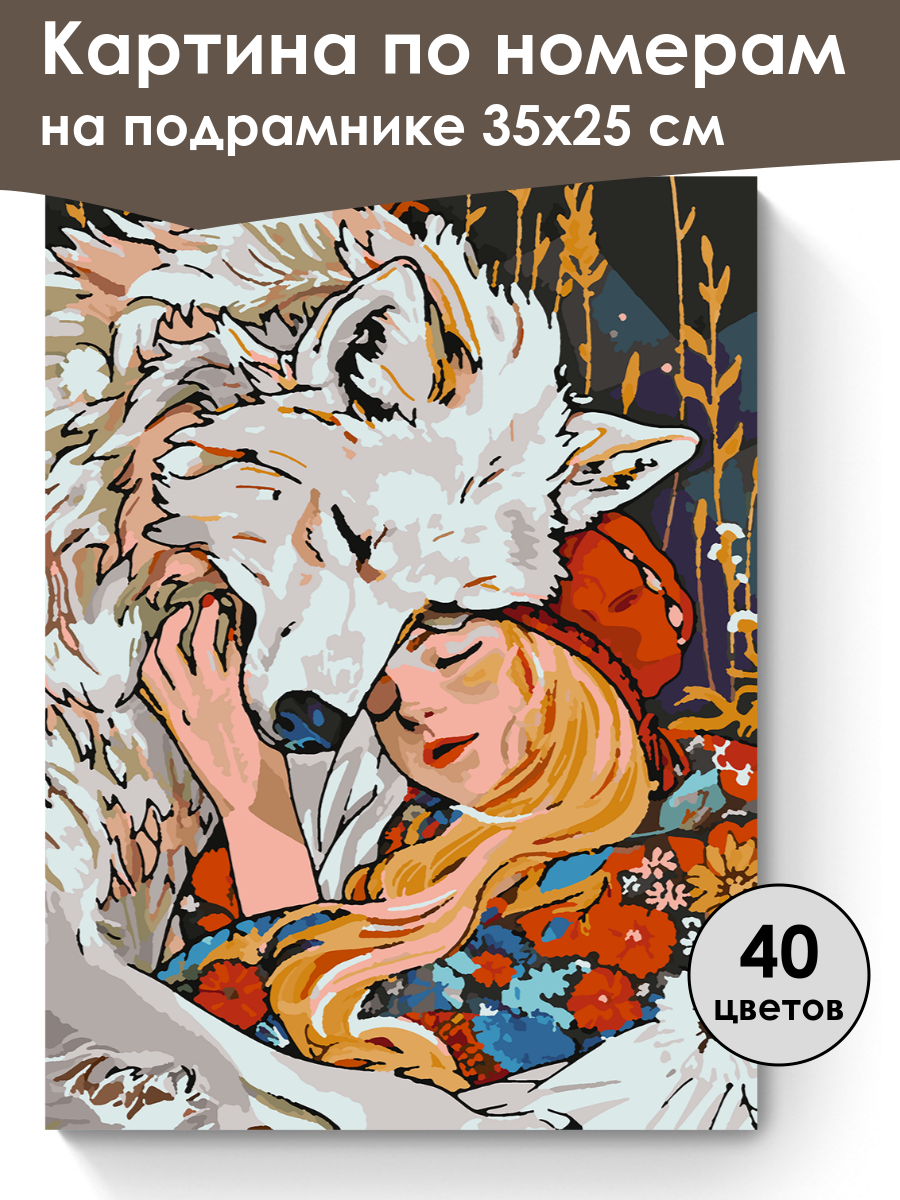 Картина по номерам на подрамнике 35х25 см

40 цветов