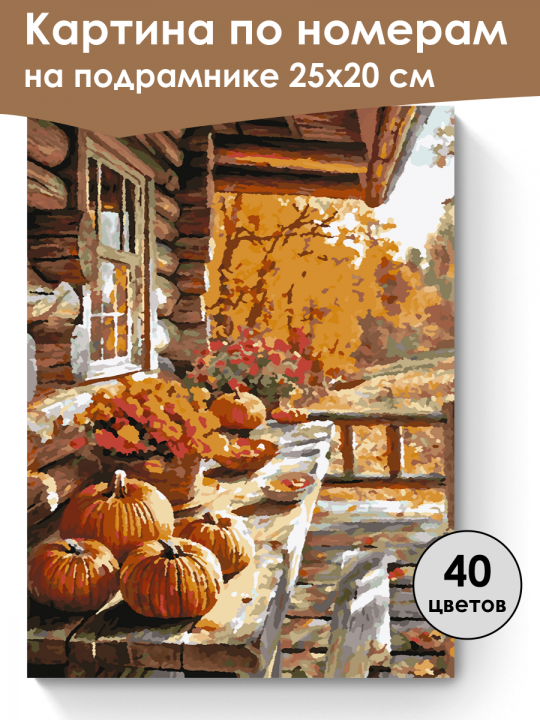 Картина по номерам
на подрамнике 25х20 см

40
цветов