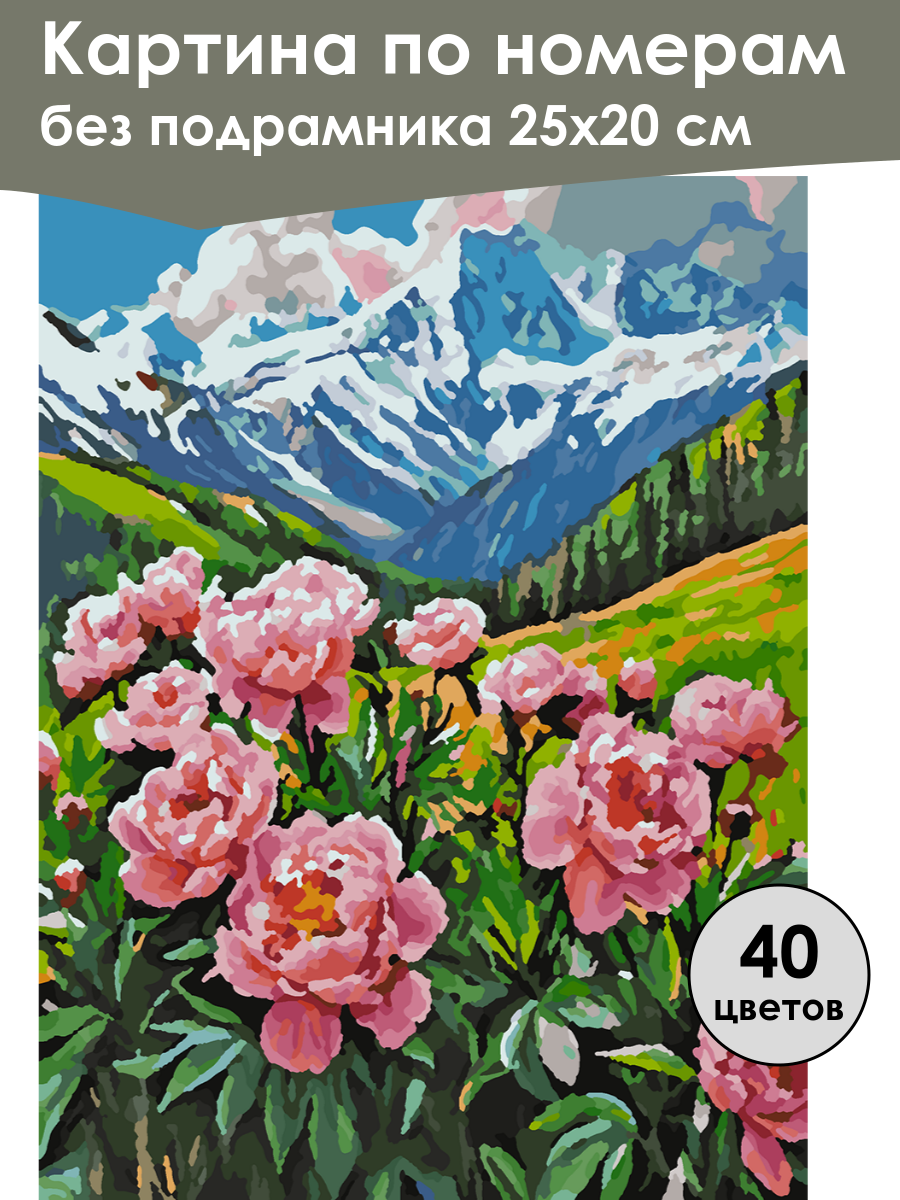 Картина по номерам
без подрамника 25х20 см

40
цветов