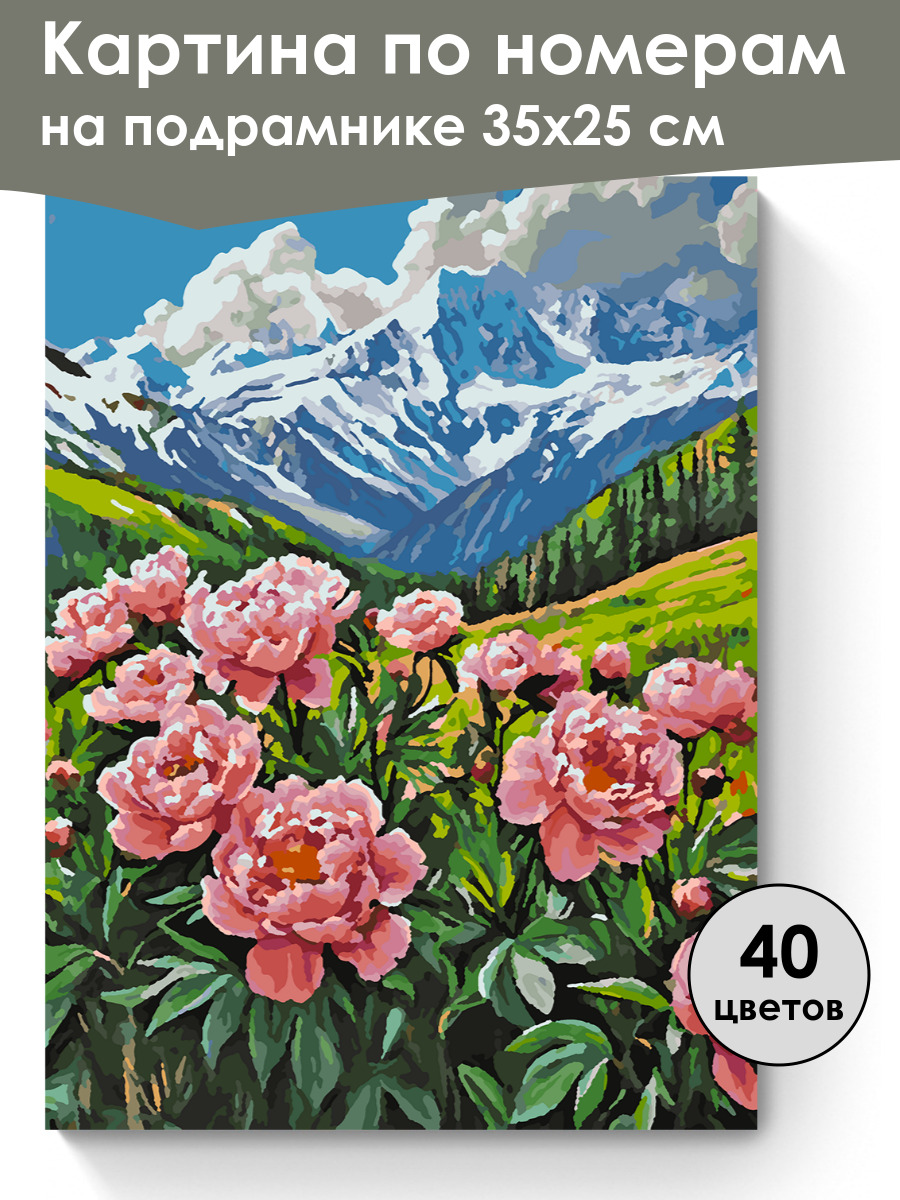 Картина по номерам
на подрамнике 35х25 см

40
цветов