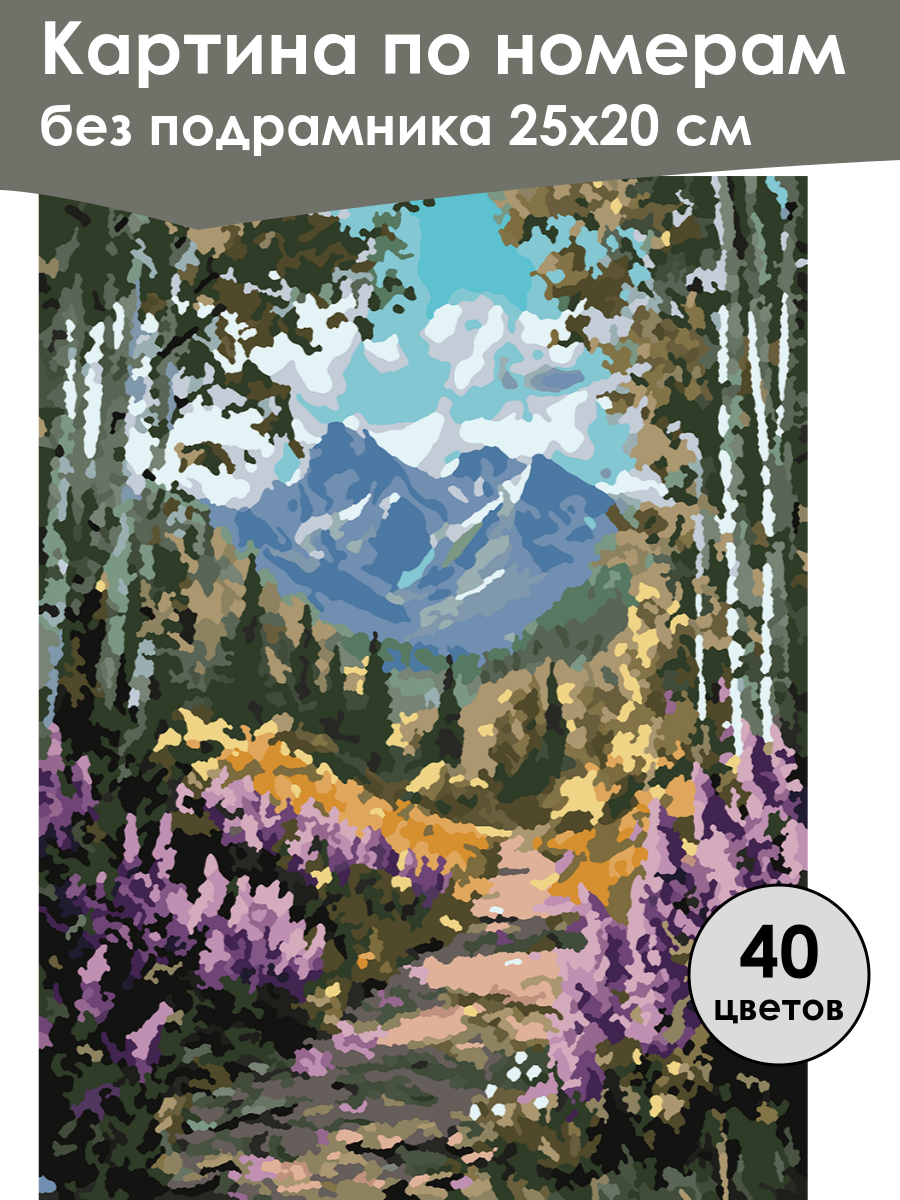 Картина по номерам
без подрамника 25х20 см

40
цветов