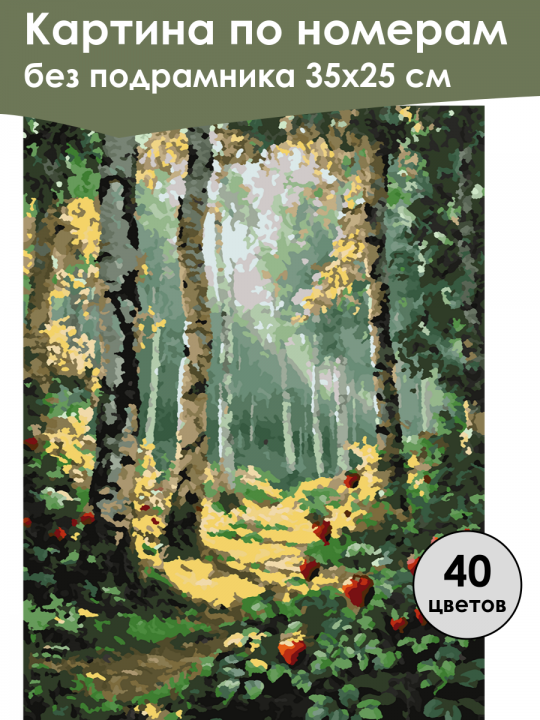 Картина по номерам
без подрамника 35х25 см

40
цветов