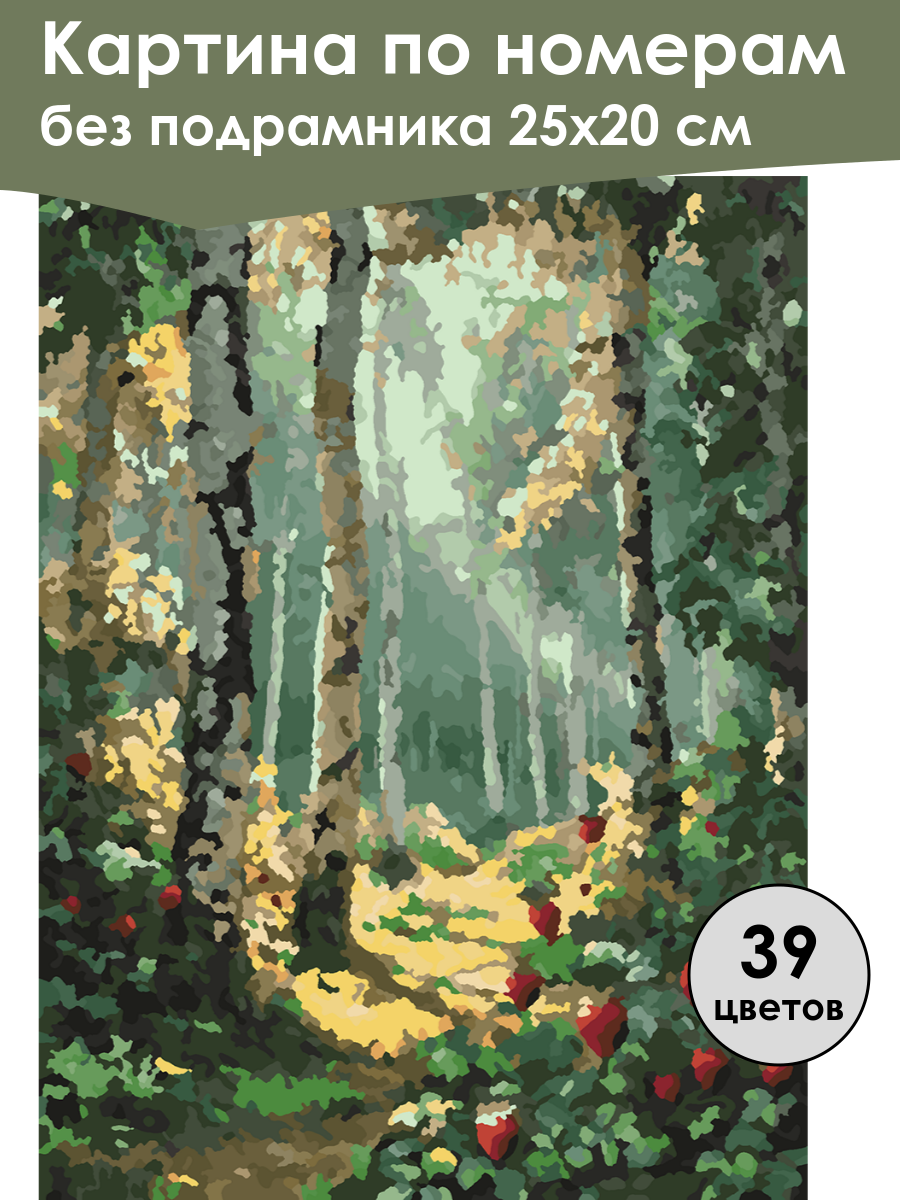 Картина по номерам
без подрамника 25х20 см

39
цветов