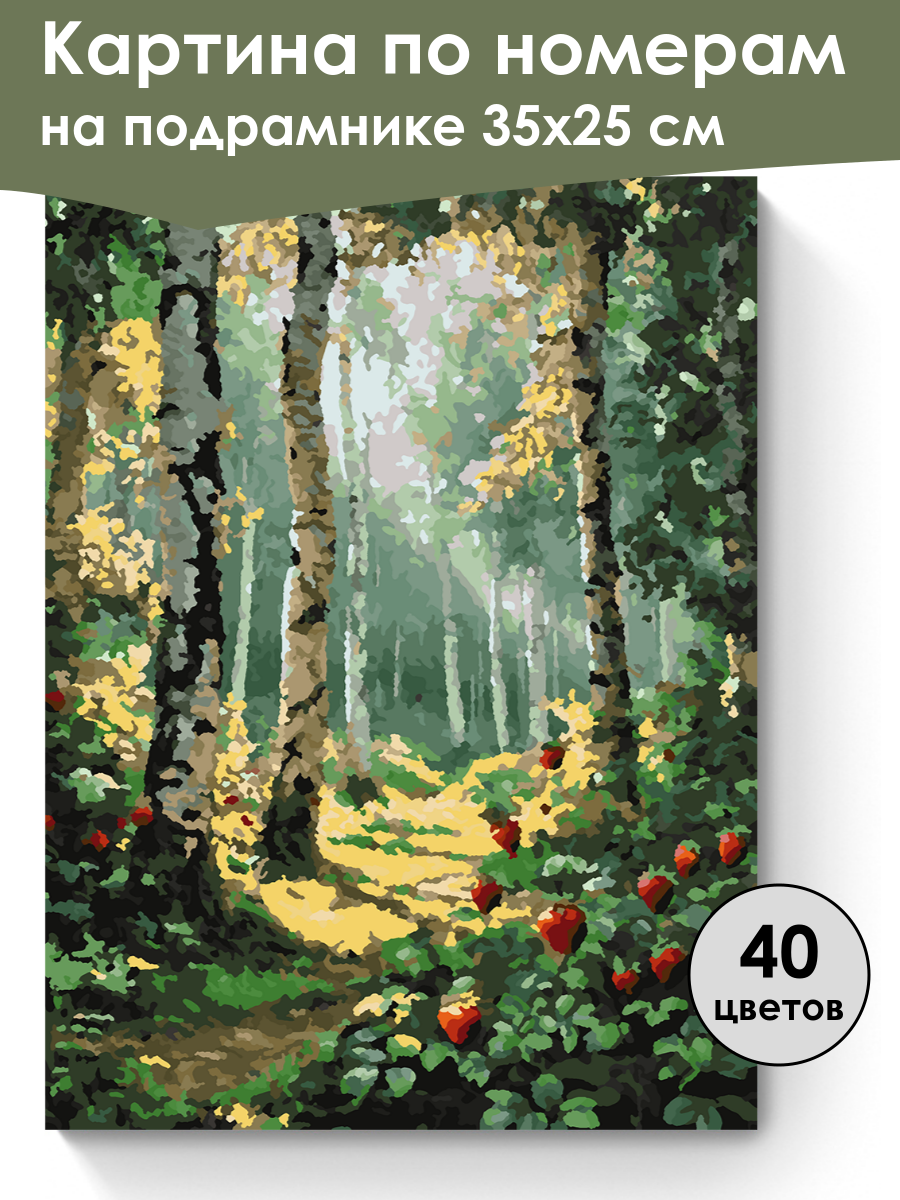 Картина по номерам
на подрамнике 35х25 см

40
цветов