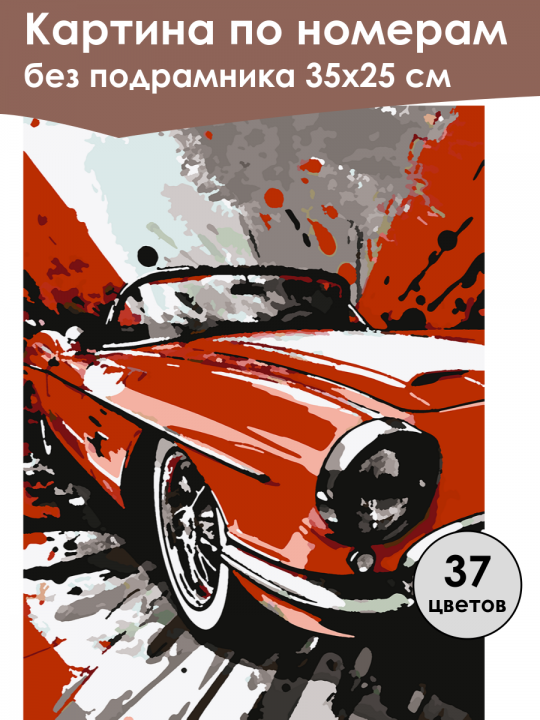 Картина по номерам
без подрамника 35х25 см

37
цветов