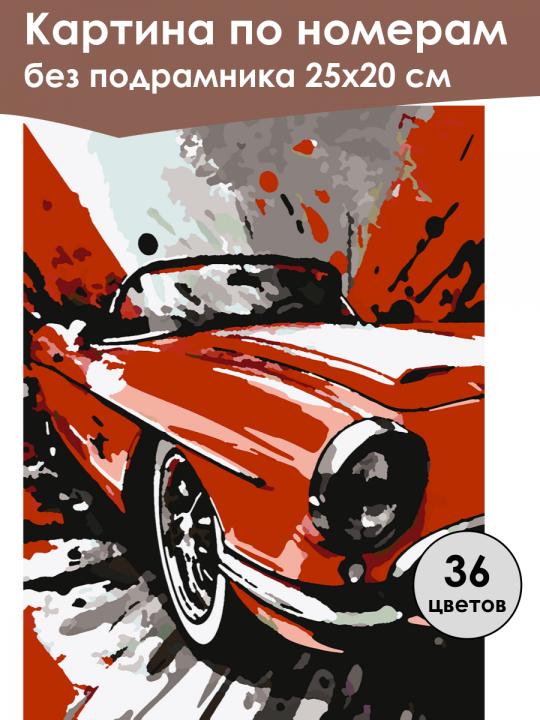 Картина по номерам
без подрамника 25х20 см

36
цветов