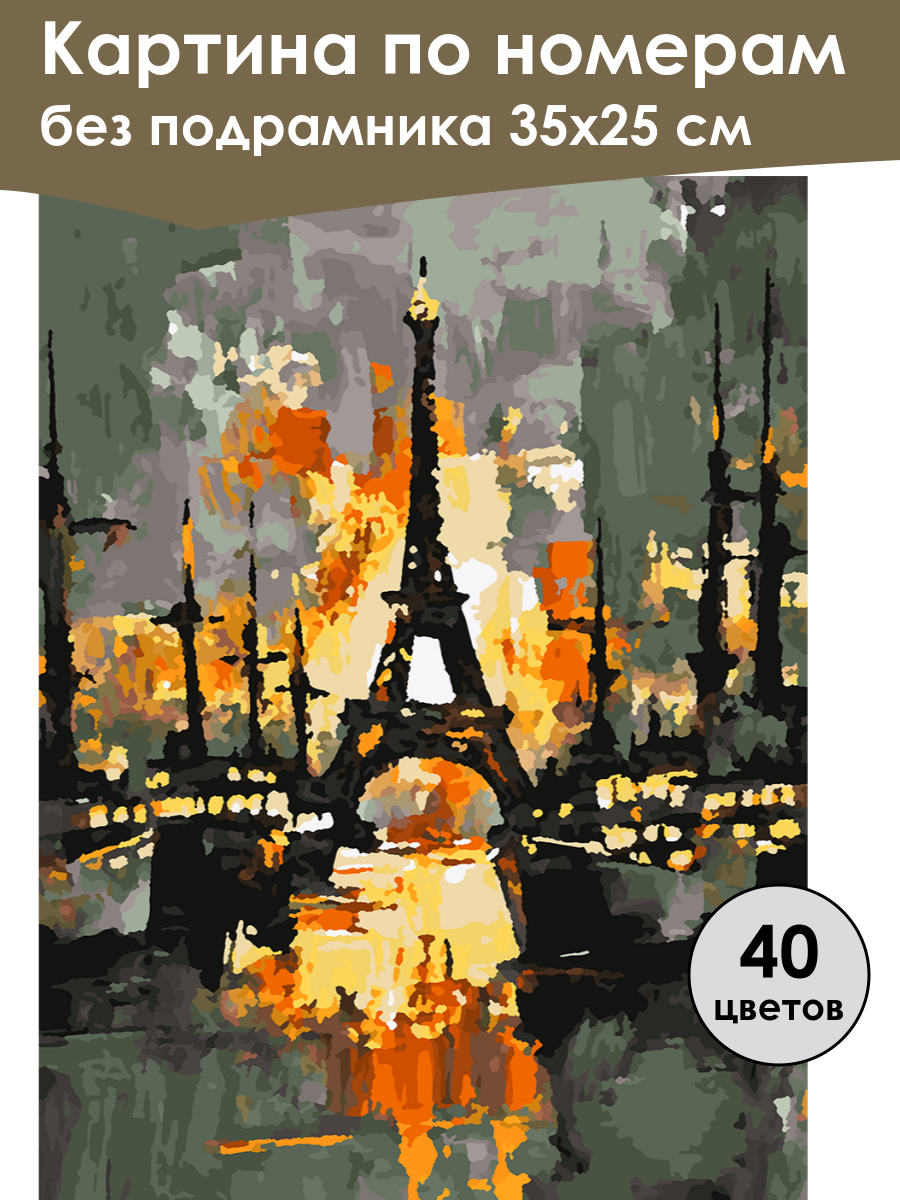 Картина по номерам
без подрамника 35х25 см

40
цветов