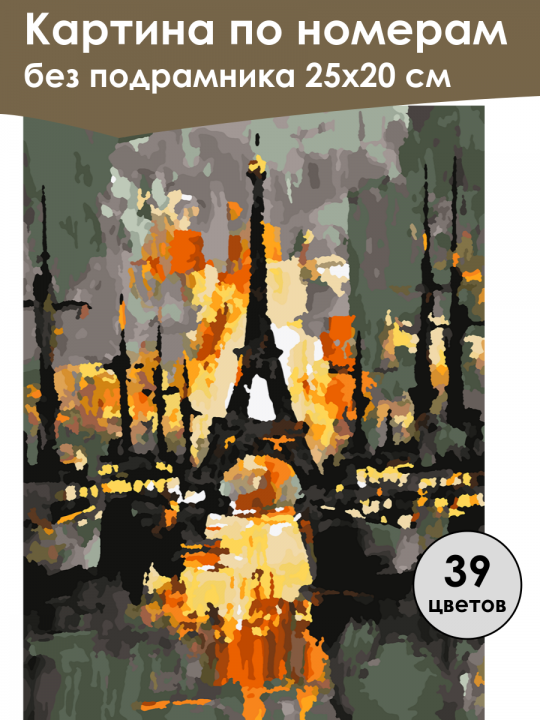 Картина по номерам
без подрамника 25х20 см

39
цветов